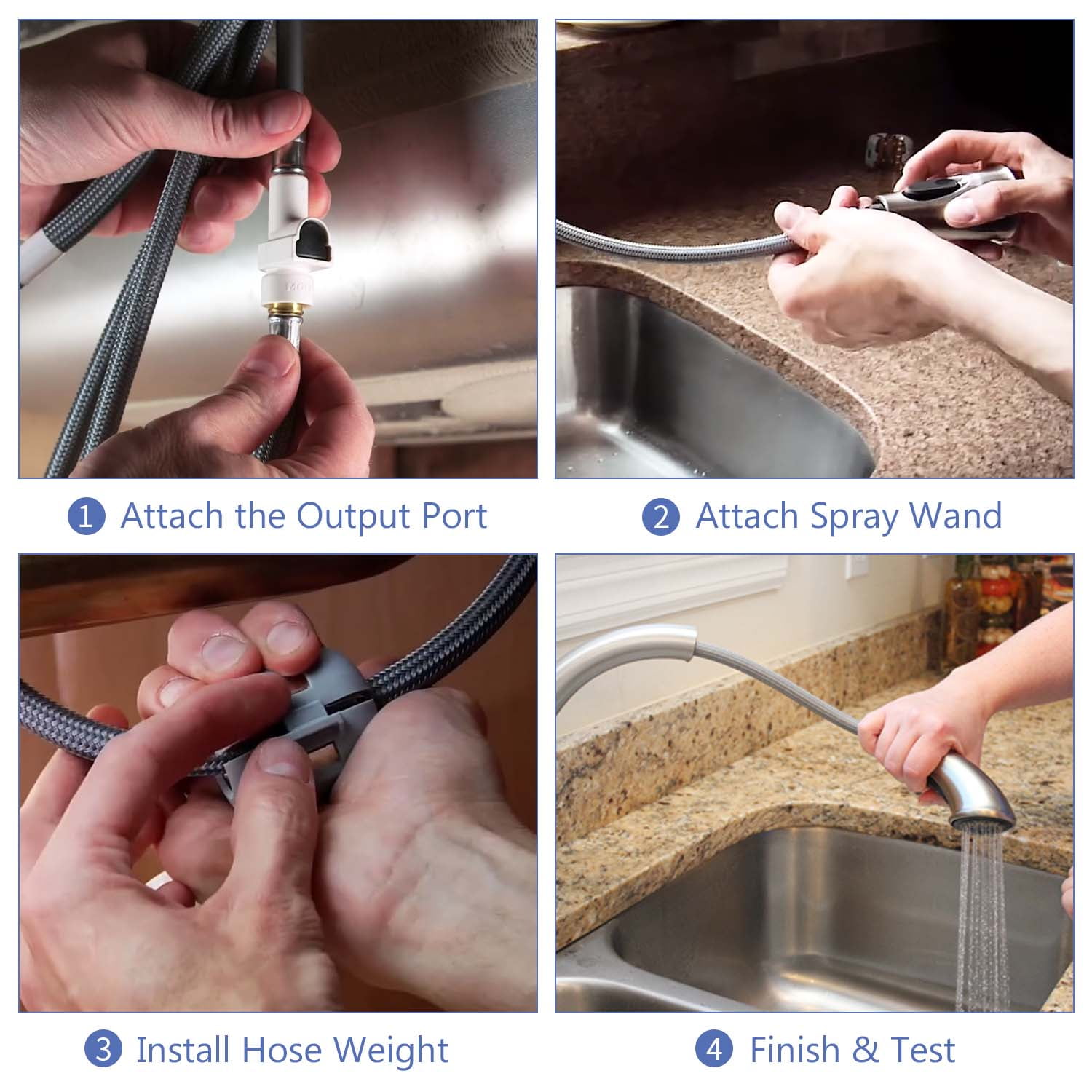 1 Attach the Output Port

2 Attach Spray Wand

3 Install Hose Weight

4 Finish & Test