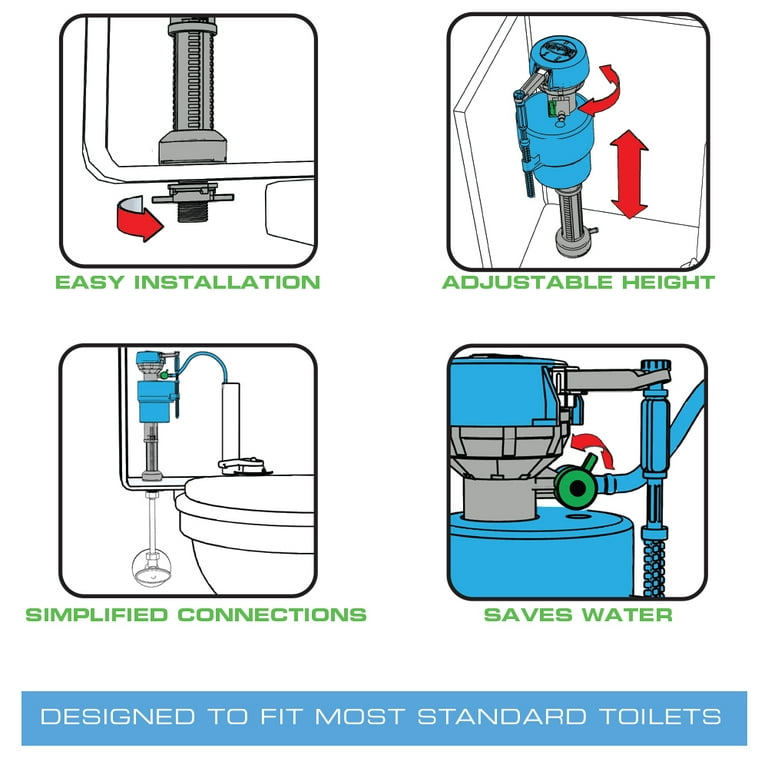 EASY INSTALLATION

ADJUSTABLE HEIGHT

SIMPLIFIED CONNECTIONS

SAVES WATER

DESIGNED TO FIT MOST STANDARD TOILETS