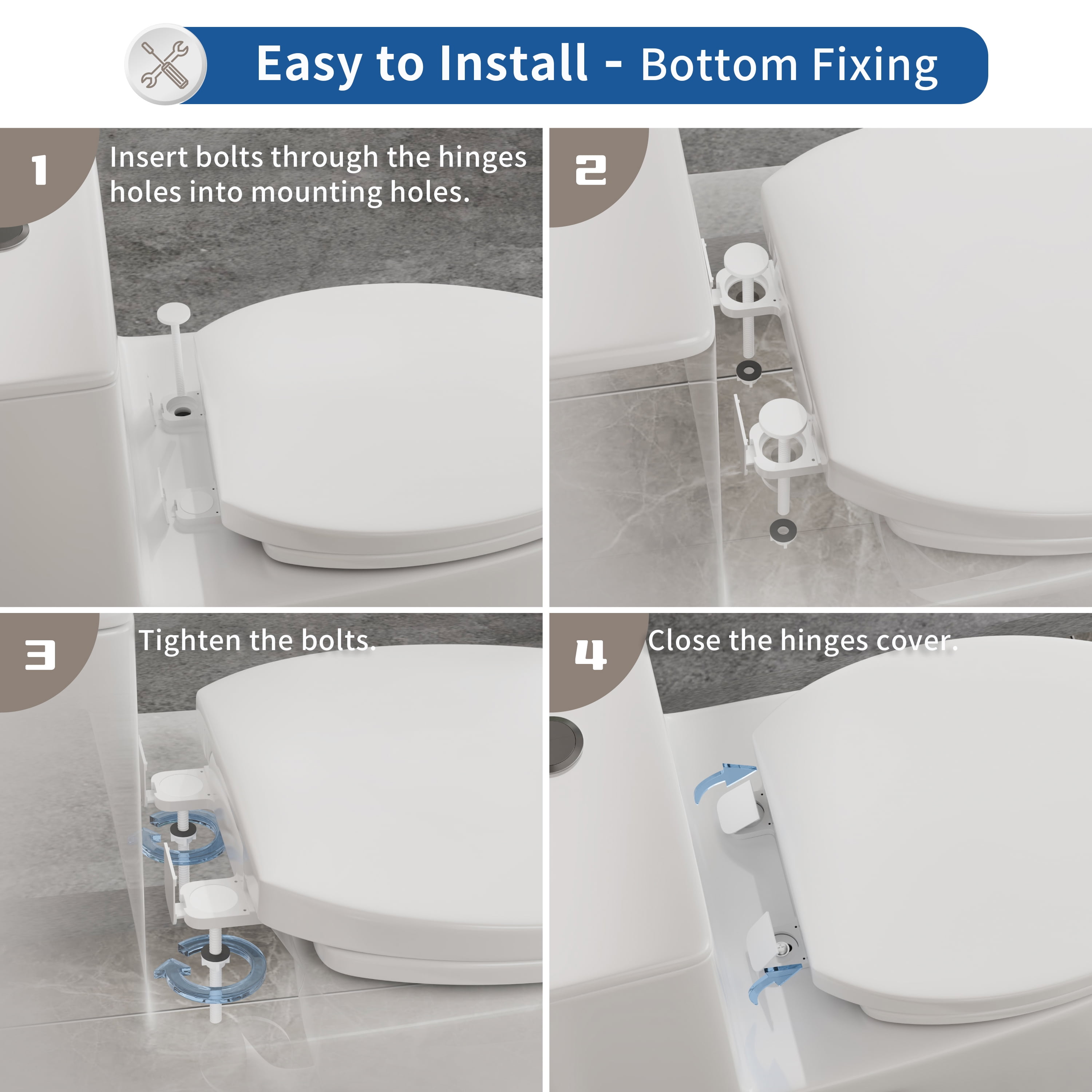 Easy to Install - Bottom Fixing

1

Insert bolts through the hinges holes into mounting holes.

2

3

Tighten the bolts.

4

Close the hinges cover.