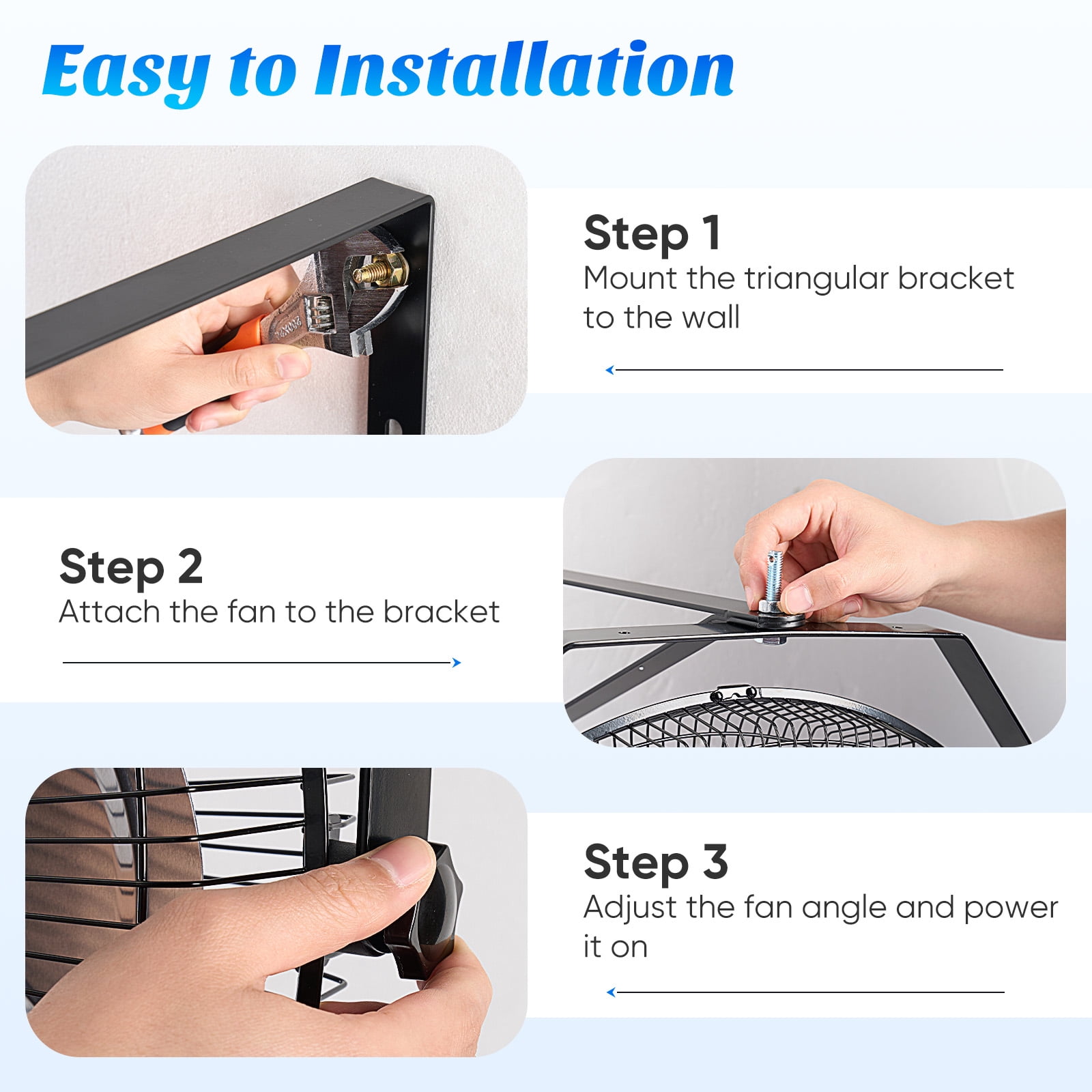 Easy to Installation

Step 1
Mount the triangular bracket to the wall

Step 2
Attach the fan to the bracket

Step 3
Adjust the fan angle and power it on