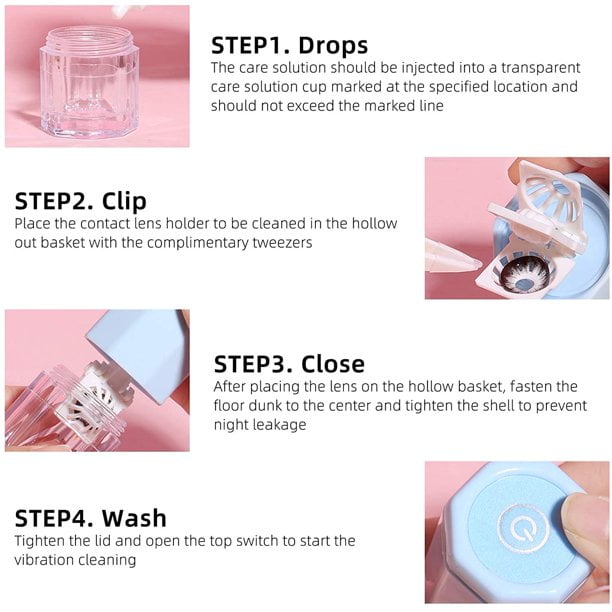 STEP1. Drops
The care solution should be injected into a transparent care solution cup marked at the specified location and should not exceed the marked line

STEP2. Clip
Place the contact lens holder to be cleaned in the hollow out basket with the complimentary tweezers

STEP3. Close
After placing the lens on the hollow basket, fasten the floor dunk to the center and tighten the shell to prevent night leakage

STEP4. Wash
Tighten the lid and open the top switch to start the vibration cleaning