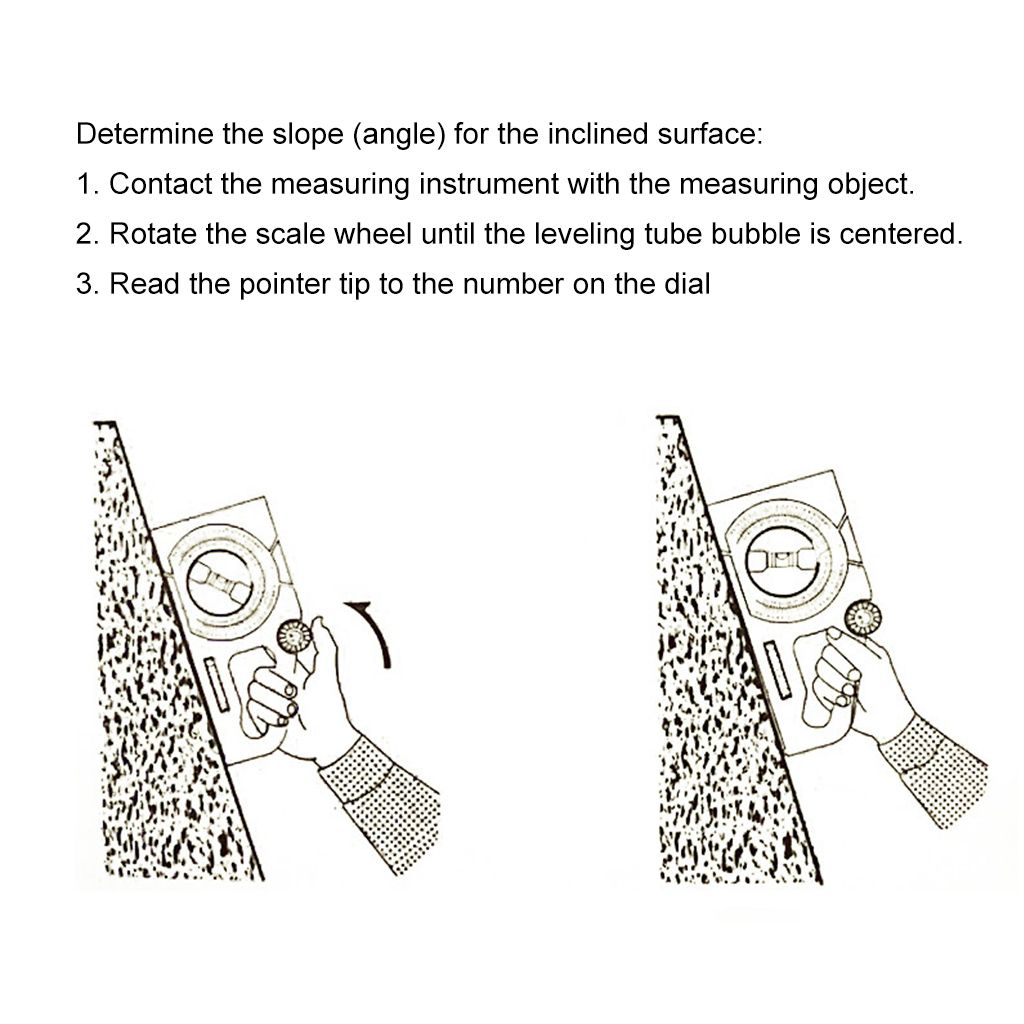 Determine the slope (angle) for the inclined surface:

1. Contact the measuring instrument with the measuring object.

2. Rotate the scale wheel until the leveling tube bubble is centered.

3. Read the pointer tip to the number on the dial