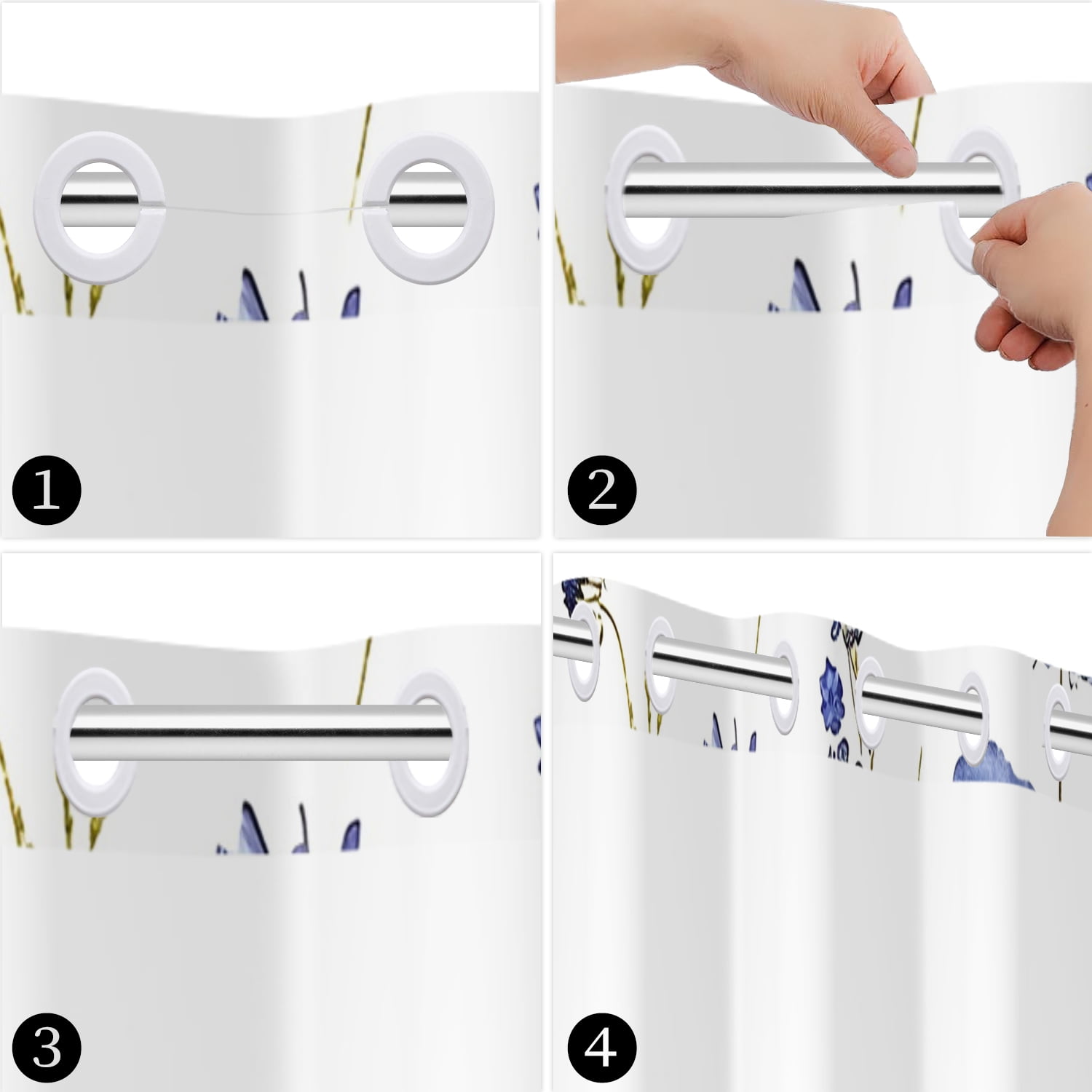 1

2

3

4