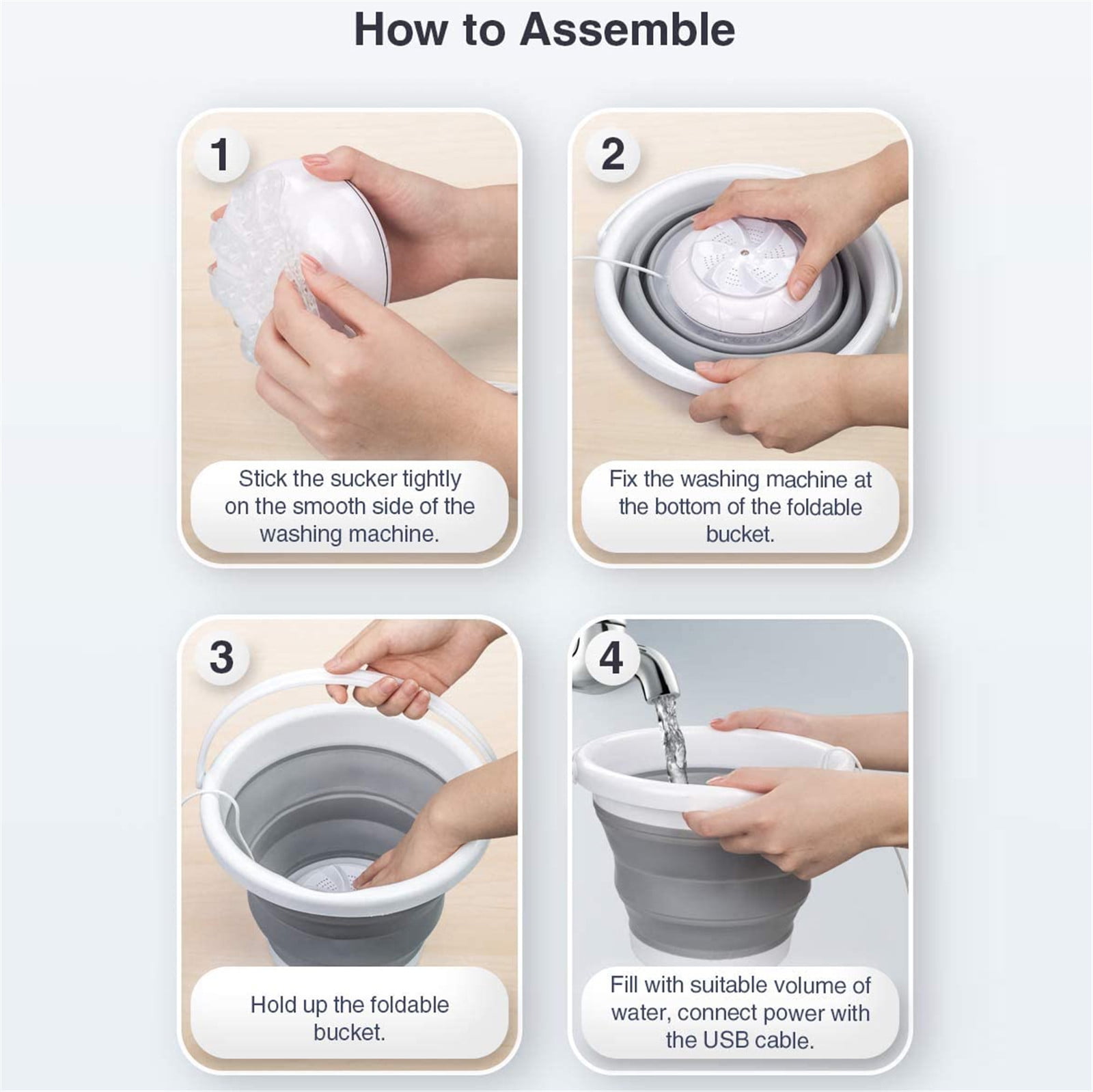 How to Assemble

1

Stick the sucker tightly on the smooth side of the washing machine.

2

Fix the washing machine at the bottom of the foldable bucket.

3

Hold up the foldable bucket.

4

Fill with suitable volume of water, connect power with the USB cable.