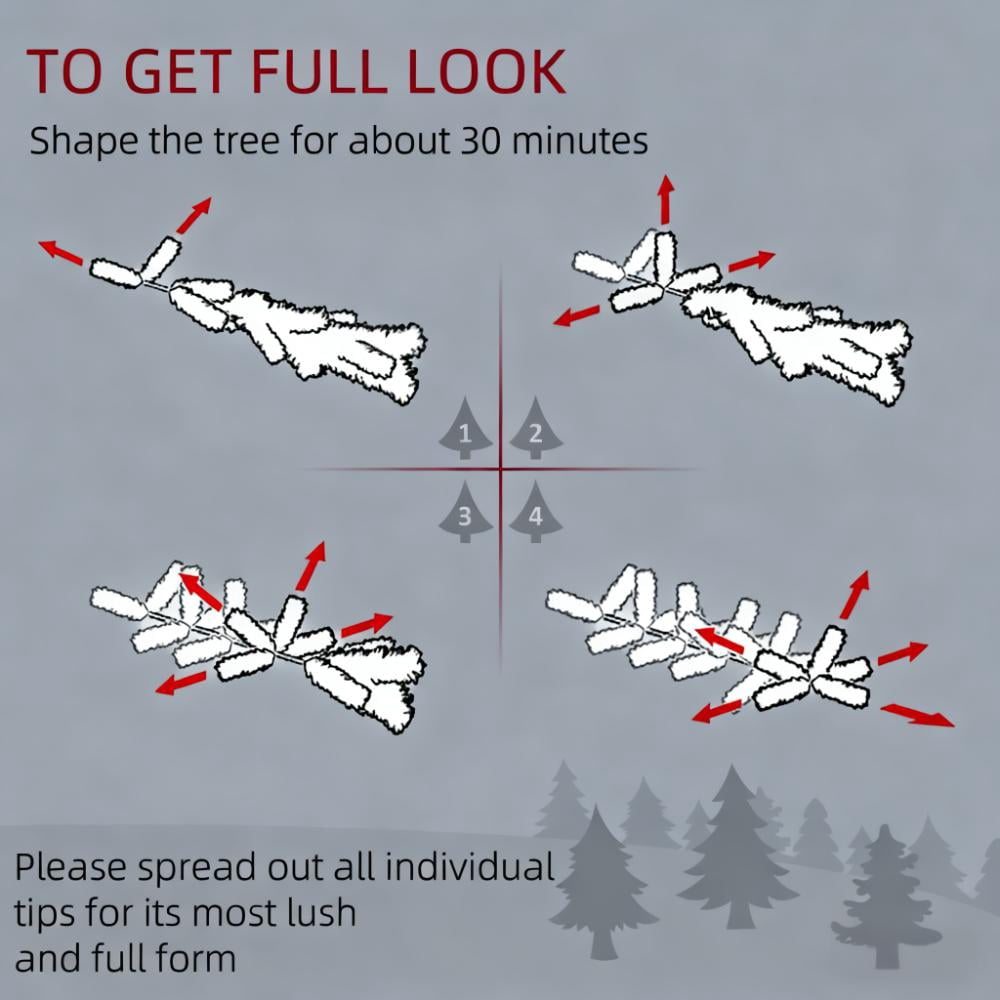 TO GET FULL LOOK

Shape the tree for about 30 minutes

1
2
3
4

Please spread out all individual tips for its most lush and full form