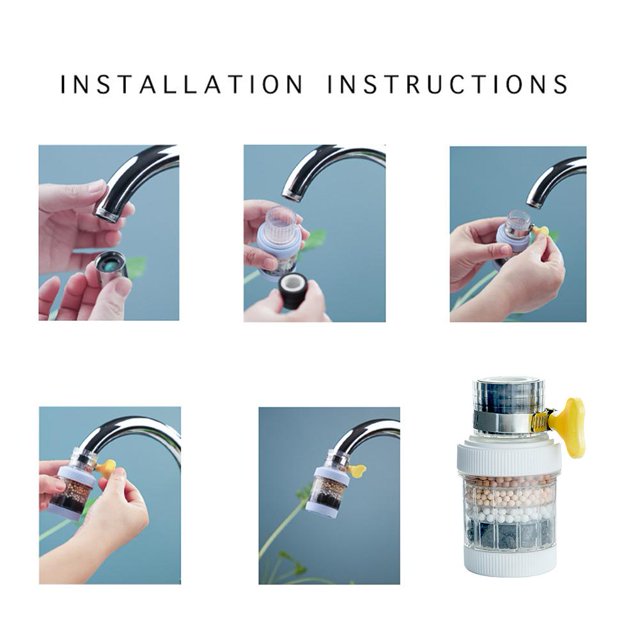 INSTALLATION INSTRUCTIONS