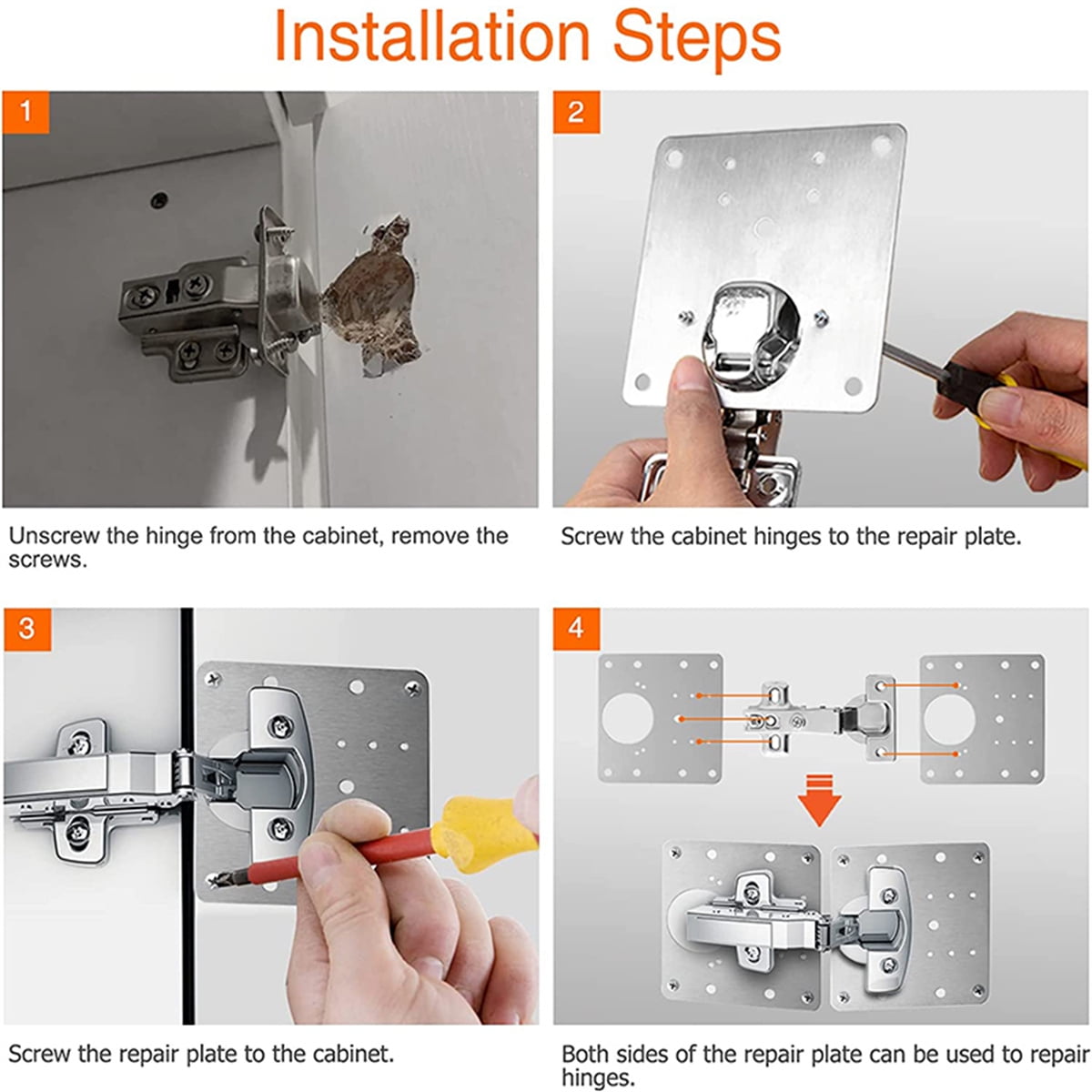 Installation Steps

1

Unscrew the hinge from the cabinet, remove the screws.

2

Screw the cabinet hinges to the repair plate.

3

Screw the repair plate to the cabinet.

4

Both sides of the repair plate can be used to repair hinges.