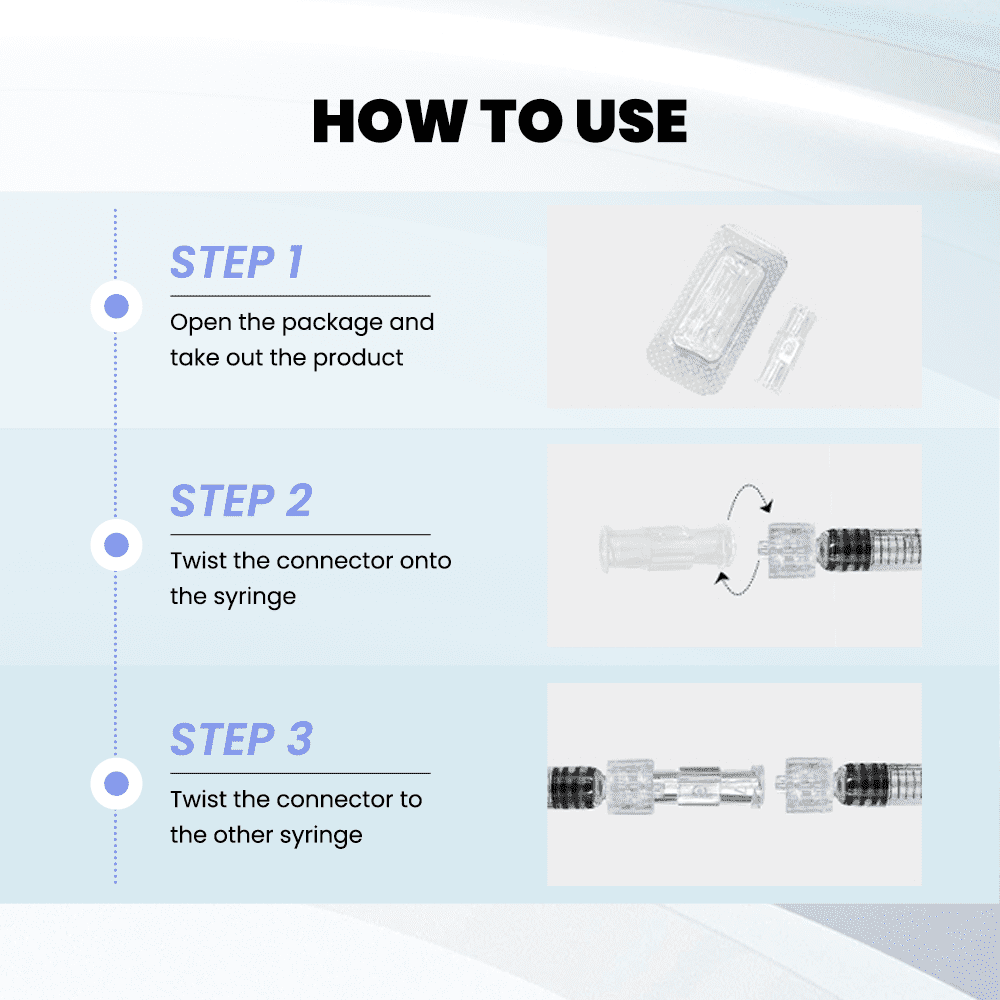 HOW TO USE

STEP 1

Open the package and take out the product

STEP 2

Twist the connector onto the syringe

STEP 3

Twist the connector to the other syringe