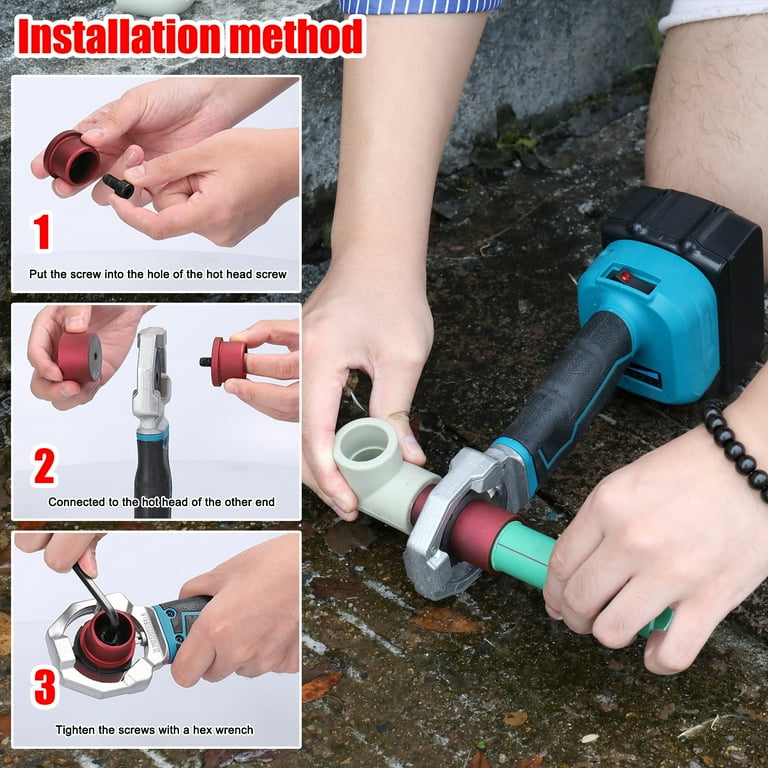 Installation method

1

Put the screw into the hole of the hot head screw

2

Connected to the hot head of the other end

3

Tighten the screws with a hex wrench