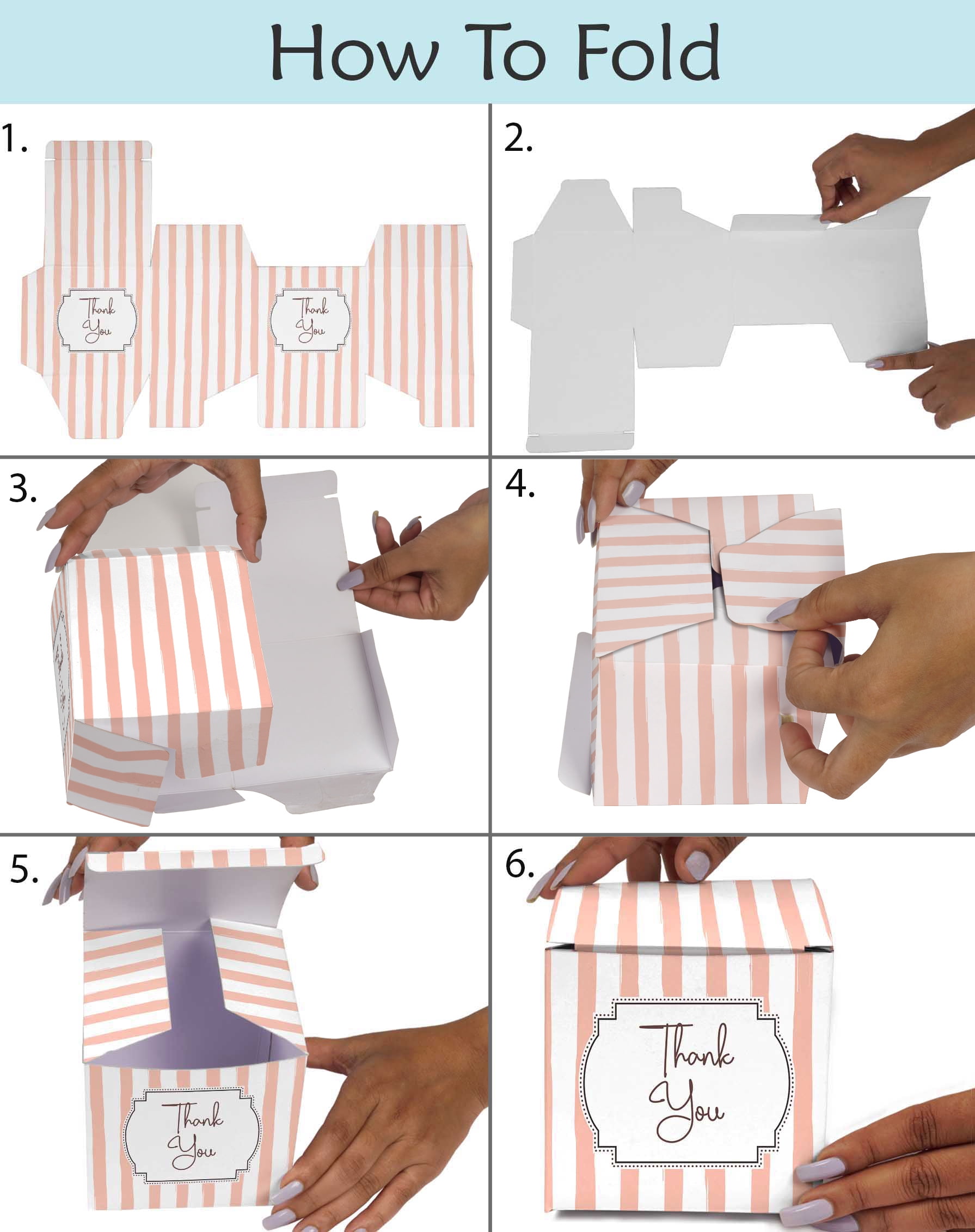 How To Fold

1.

Thank You

Thank You

2.

3.

4.

5.

Thank You

6.

Thank You