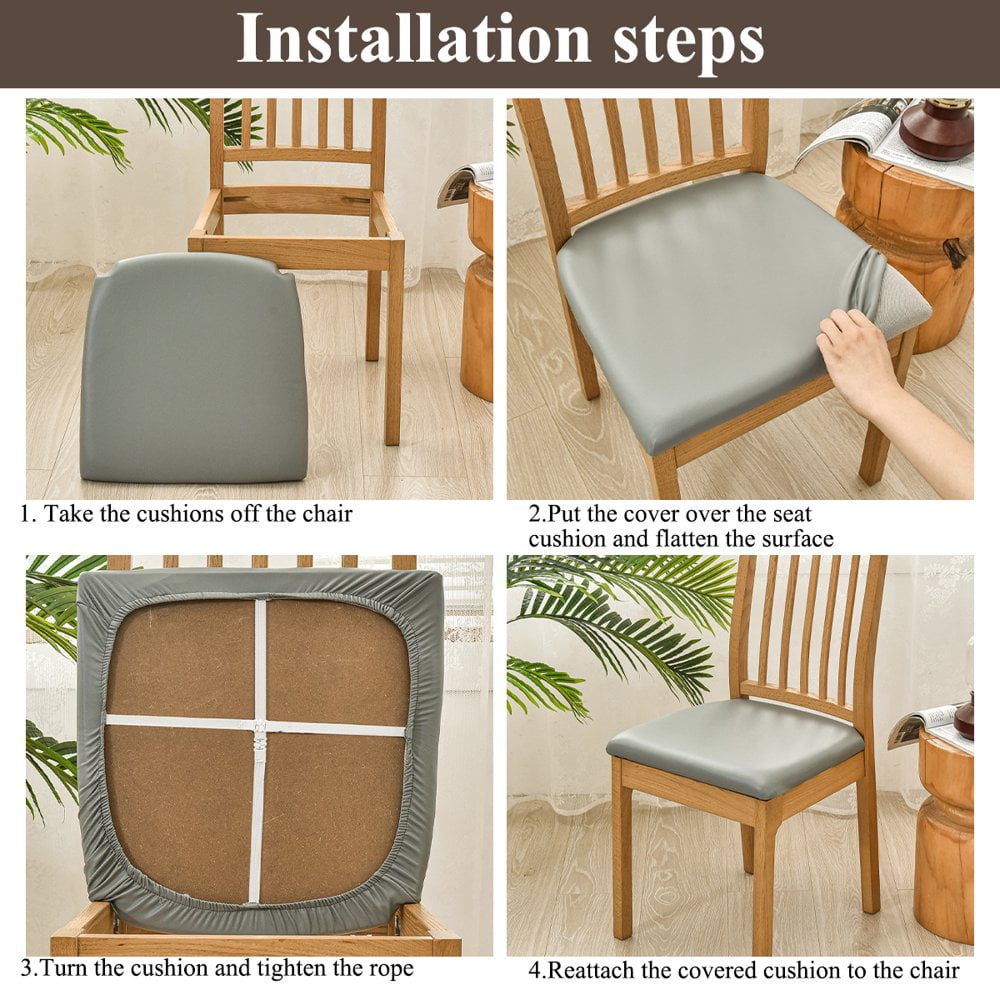 Installation steps

1. Take the cushions off the chair

2.Put the cover over the seat cushion and flatten the surface

3.Turn the cushion and tighten the rope

4.Reattach the covered cushion to the chair