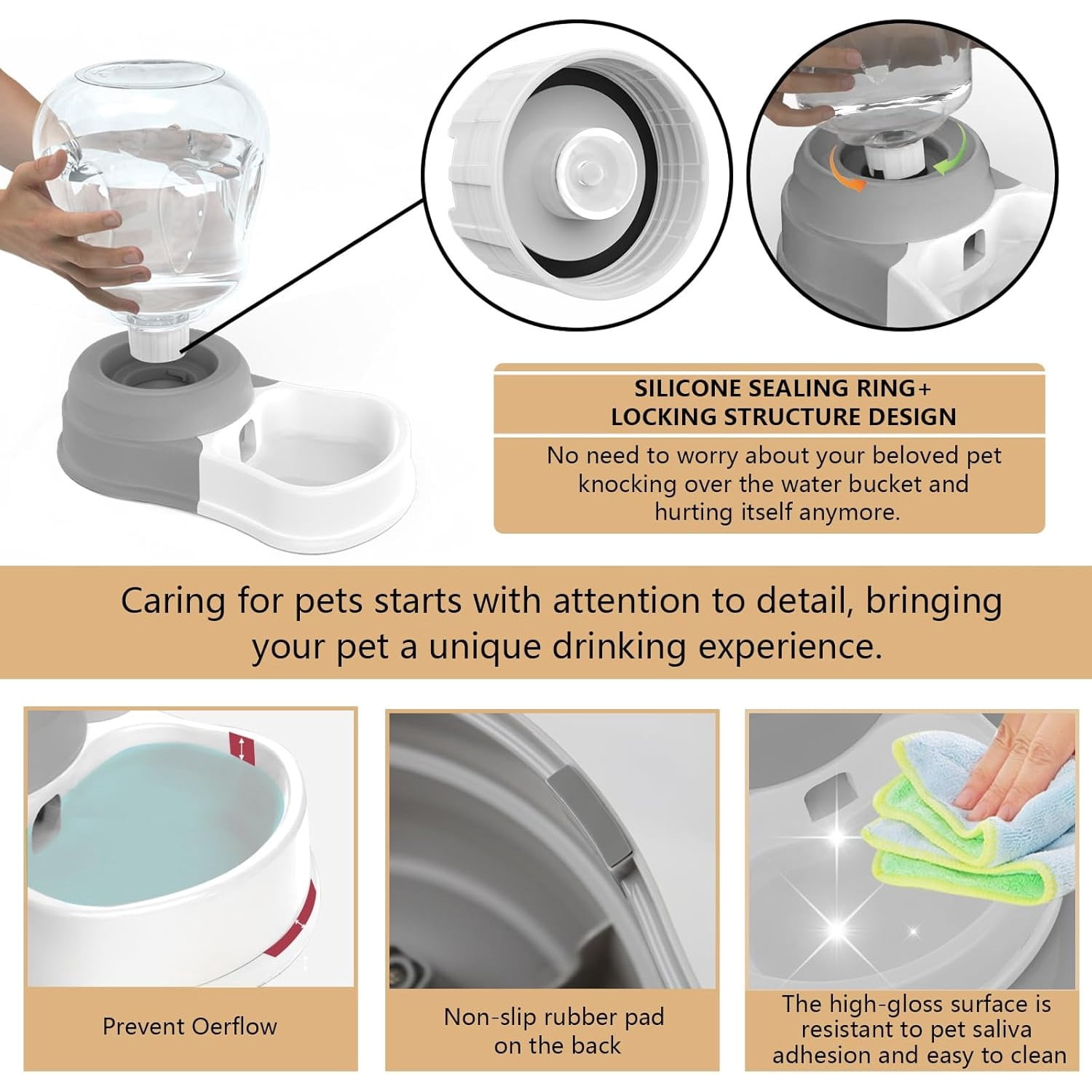 SILICONE SEALING RING+
LOCKING STRUCTURE DESIGN

No need to worry about your beloved pet knocking over the water bucket and hurting itself anymore.

Caring for pets starts with attention to detail, bringing your pet a unique drinking experience.

Prevent Oerflow

Non-slip rubber pad on the back

The high-gloss surface is resistant to pet saliva adhesion and easy to clean