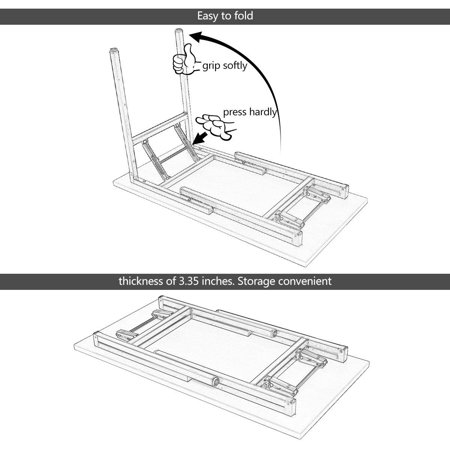 Easy to fold

grip softly

press hardly

thickness of 3.35 inches. Storage convenient