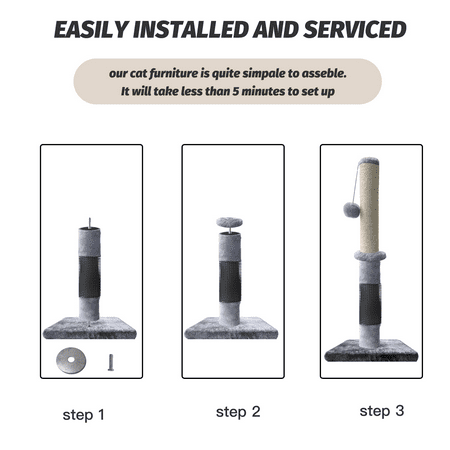 EASILY INSTALLED AND SERVICED

our cat furniture is quite simpale to asseble.
It will take less than 5 minutes to set up

step 1

step 2

step 3