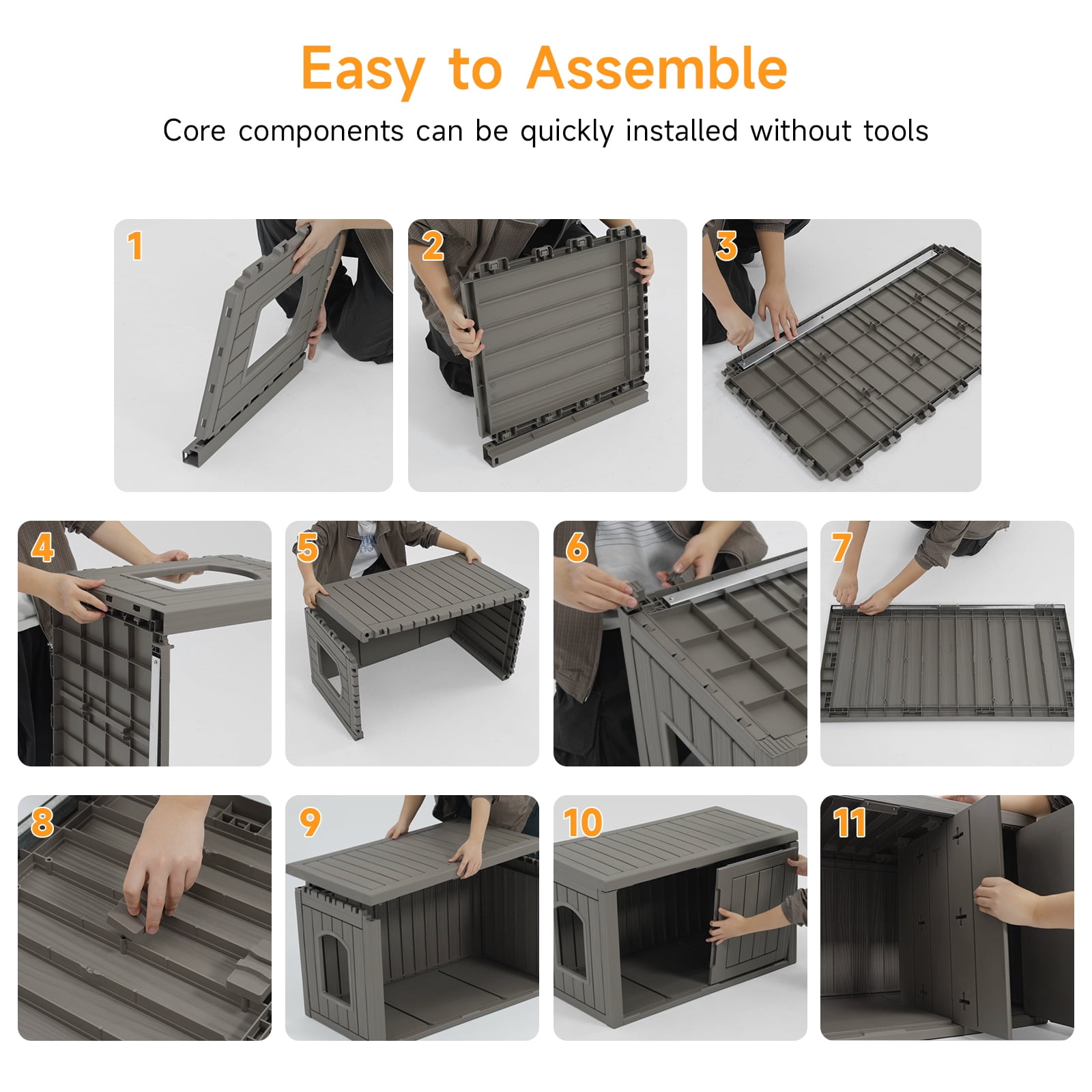 Easy to Assemble

Core components can be quickly installed without tools

1

2

3

4

5

6

7

8

9

10

11