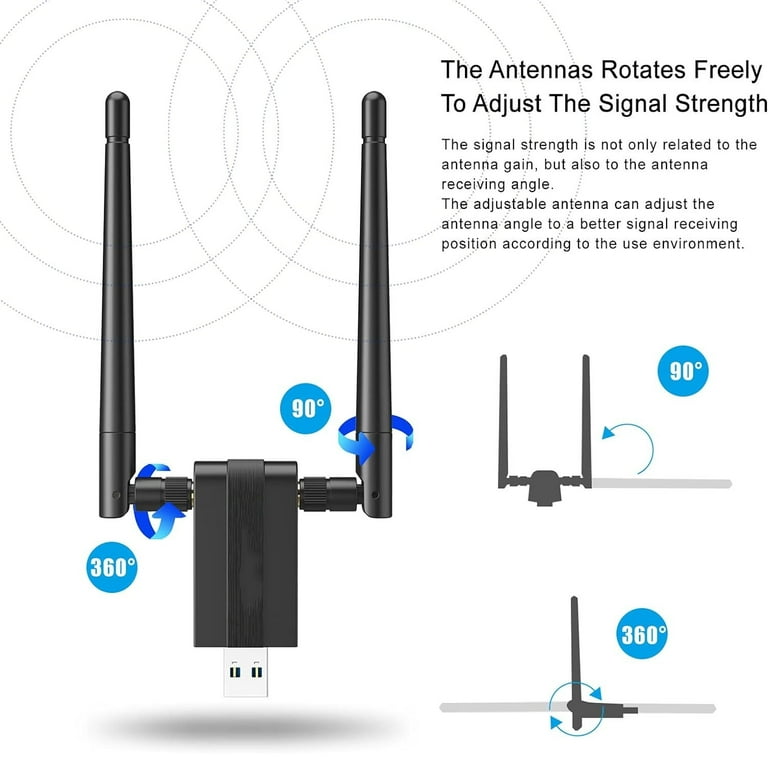 The Antennas Rotates Freely To Adjust The Signal Strength

The signal strength is not only related to the antenna gain, but also to the antenna receiving angle.
The adjustable antenna can adjust the antenna angle to a better signal receiving position according to the use environment.

90°

360°

90°

360°