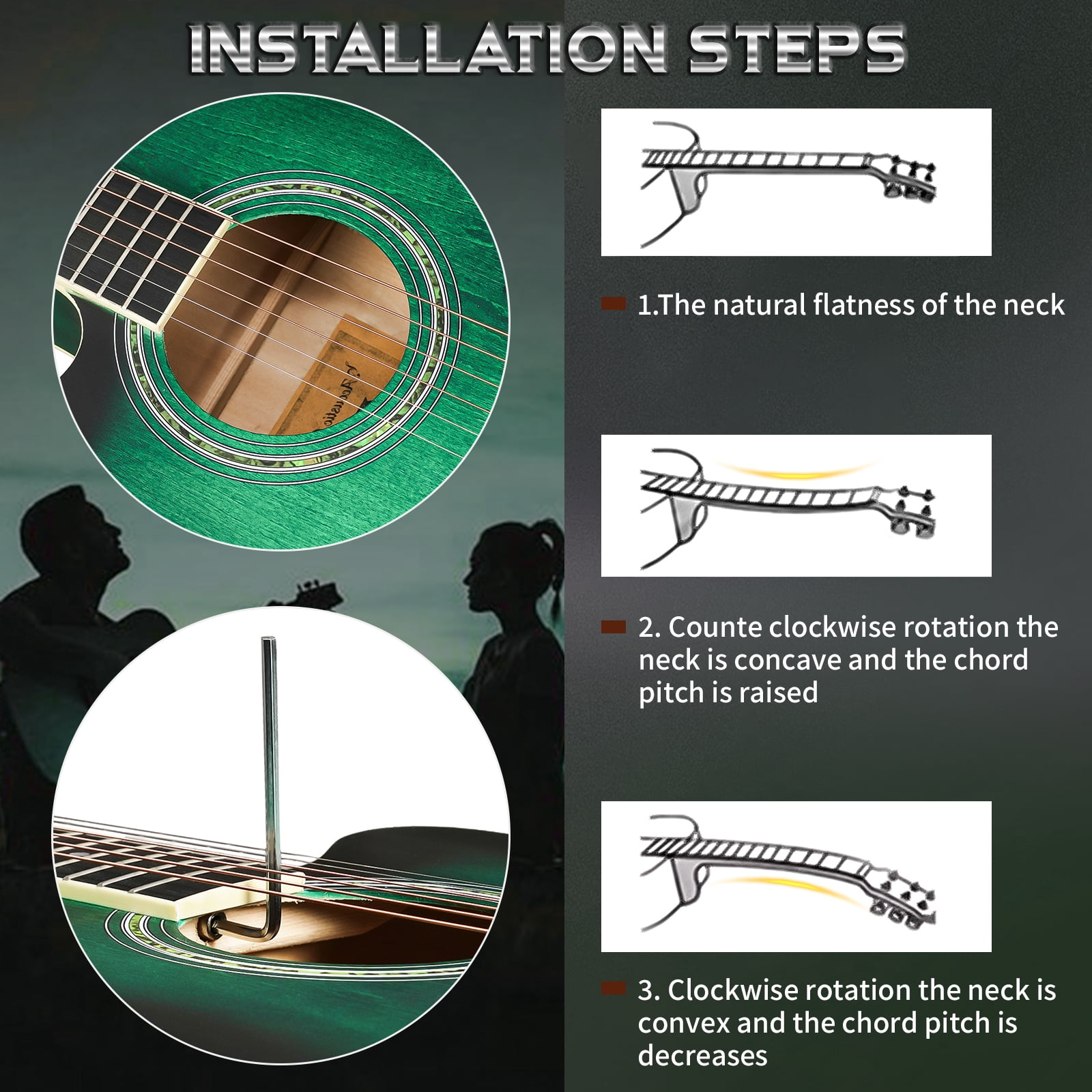 INSTALLATION STEPS

1.The natural flatness of the neck

2. Counte clockwise rotation the neck is concave and the chord pitch is raised

3. Clockwise rotation the neck is convex and the chord pitch is decreases