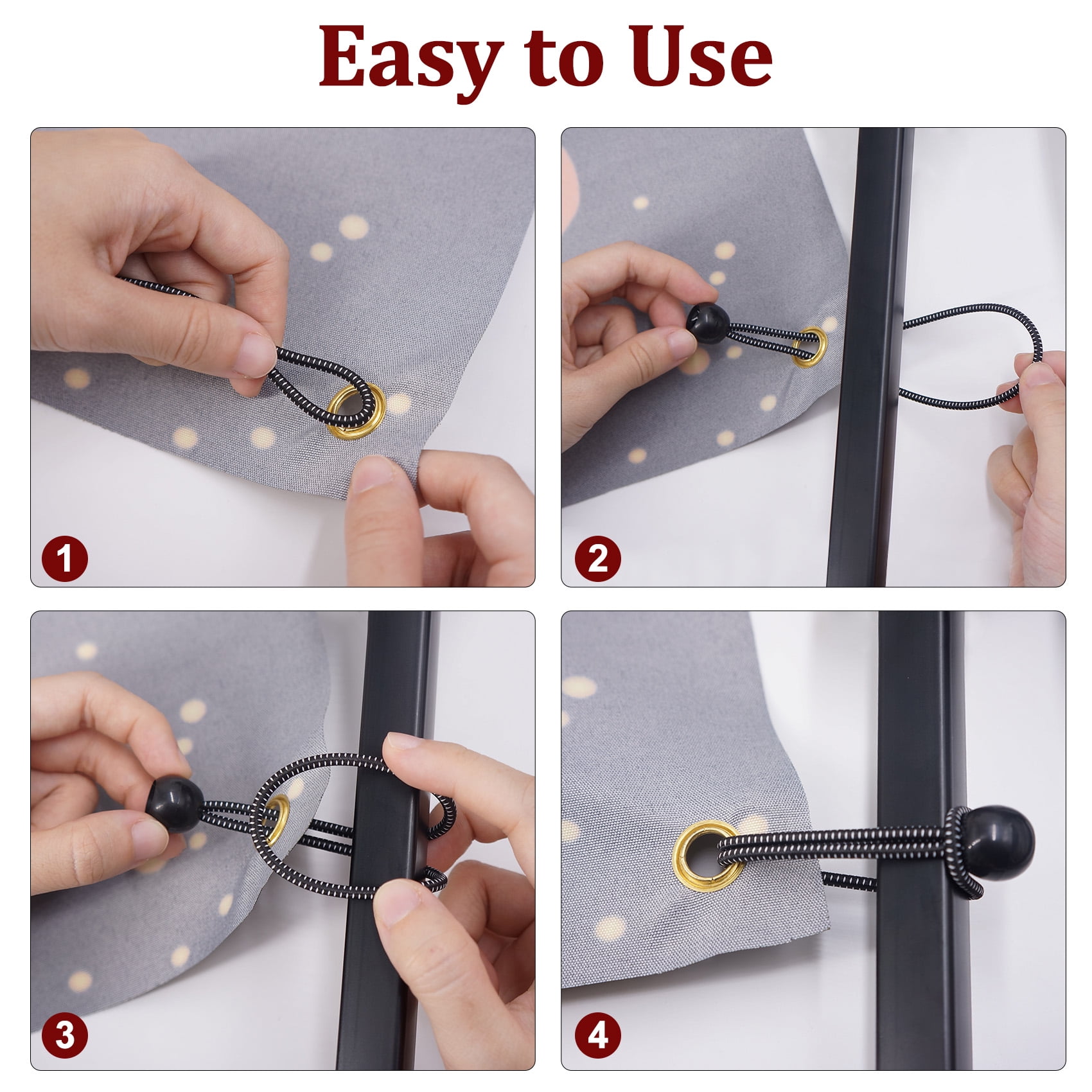 Easy to Use

1

2

3

4