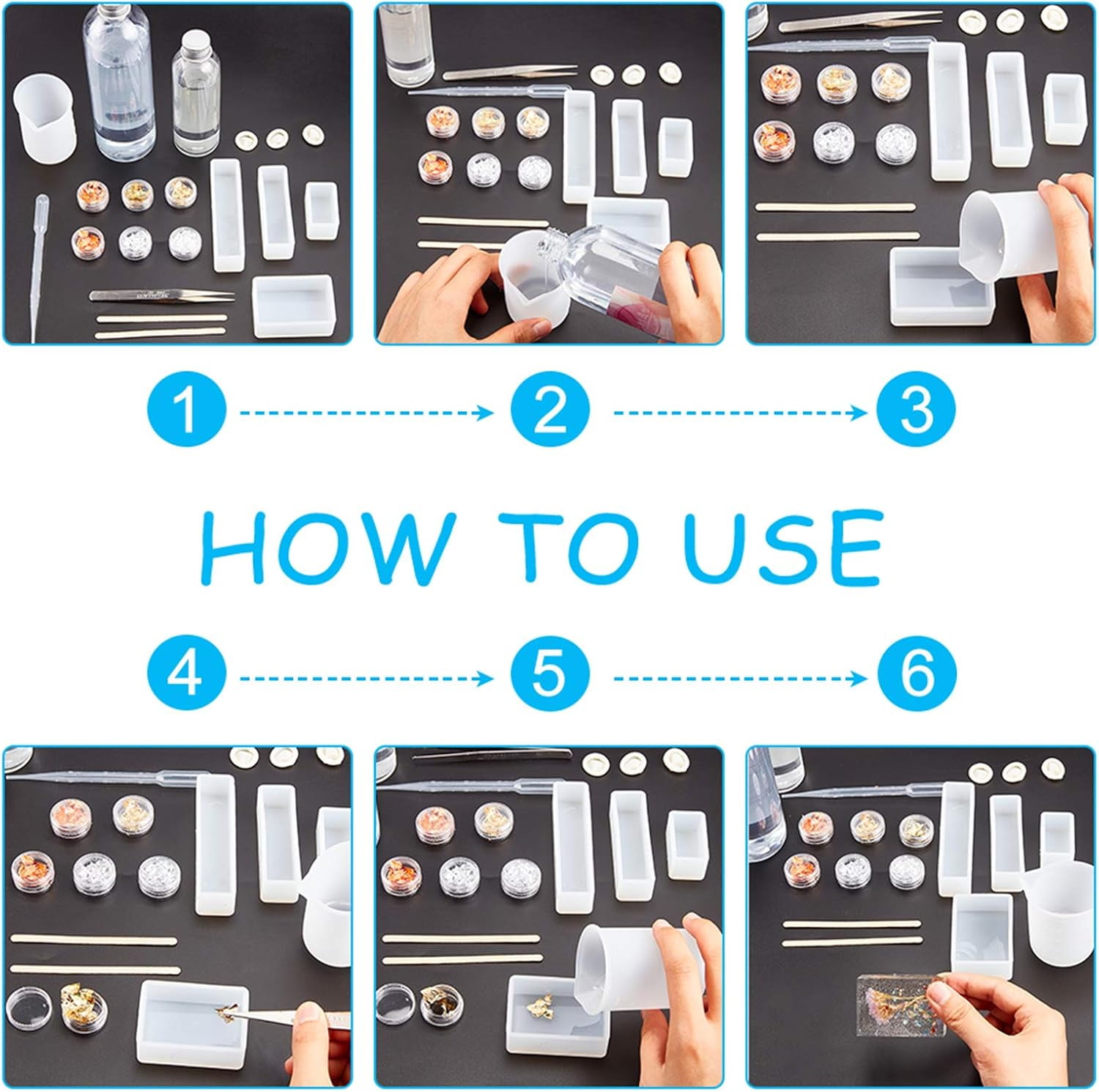 1
2
3

HOW TO USE

4
5
6