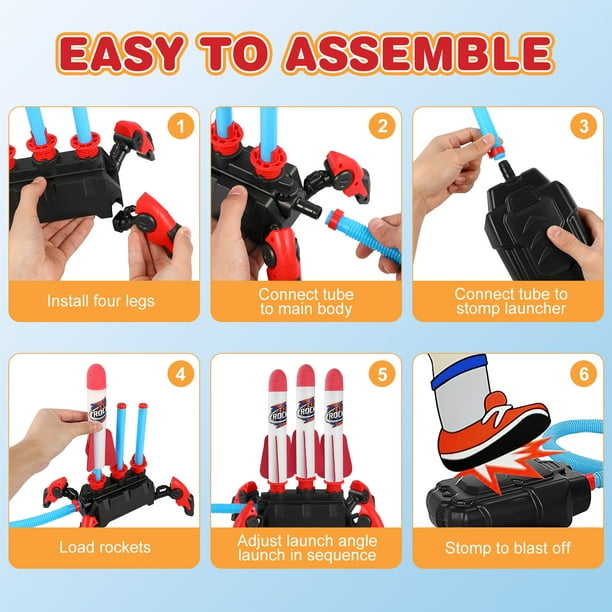 EASY TO ASSEMBLE

1
Install four legs

2
Connect tube to main body

3
Connect tube to stomp launcher

4
ROCK
Load rockets

5
ROCK ROCK ROCK
Adjust launch angle launch in sequence

6
Stomp to blast off