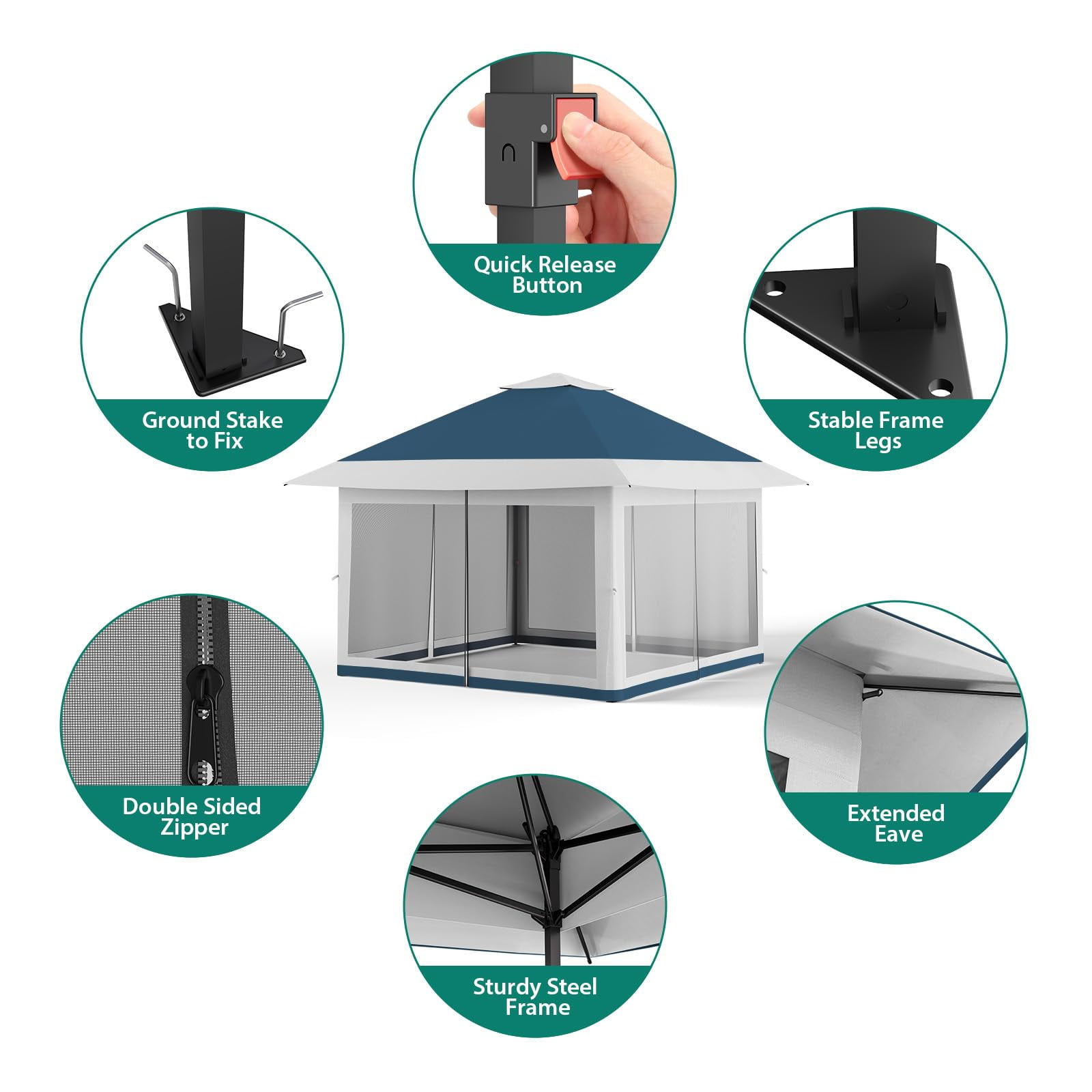 Quick Release Button

Ground Stake to Fix

Stable Frame Legs

Double Sided Zipper

Extended Eave

Sturdy Steel Frame