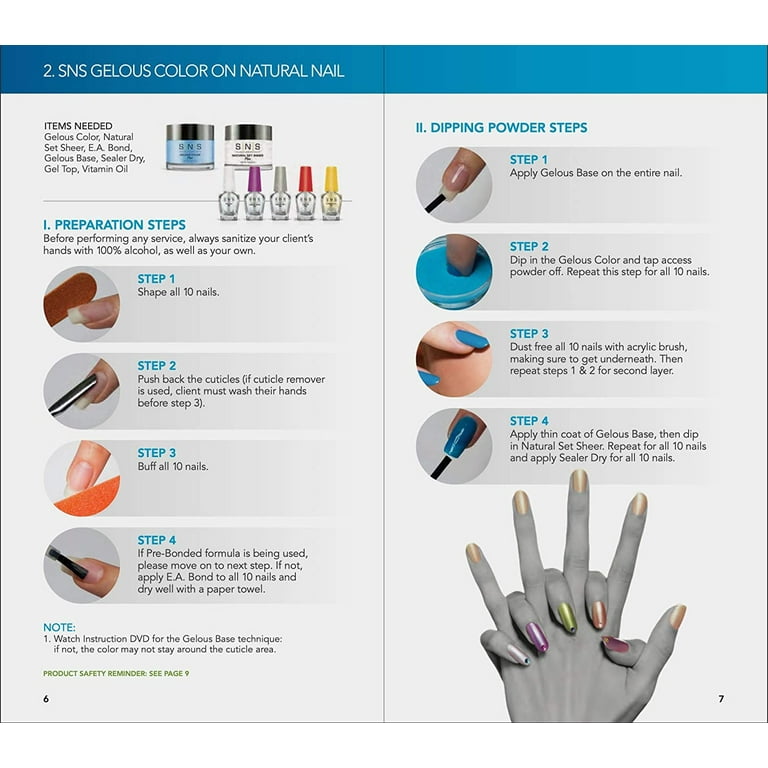 2. SNS GELOUS COLOR ON NATURAL NAIL

ITEMS NEEDED
Gelous Color, Natural Set Sheer, E.A. Bond, Gelous Base, Sealer Dry, Gel Top, Vitamin Oil

SNS

SNS

I. PREPARATION STEPS
Before performing any service, always sanitize your client's hands with 100% alcohol, as well as your own.

STEP 1
Shape all 10 nails.

STEP 2
Push back the cuticles (if cuticle remover is used, client must wash their hands before step 3).

STEP 3
Buff all 10 nails.

STEP 4
If Pre-Bonded formula is being used, please move on to next step. If not, apply E.A. Bond to all 10 nails and dry well with a paper towel.

NOTE:
1. Watch Instruction DVD for the Gelous Base technique: if not, the color may not stay around the cuticle area.

PRODUCT SAFETY REMINDER: SEE PAGE 9

6

II. DIPPING POWDER STEPS

STEP 1
Apply Gelous Base on the entire nail.

STEP 2
Dip in the Gelous Color and tap access powder off. Repeat this step for all 10 nails.

STEP 3
Dust free all 10 nails with acrylic brush, making sure to get underneath. Then repeat steps 1 & 2 for second layer.

STEP 4
Apply thin coat of Gelous Base, then dip in Natural Set Sheer. Repeat for all 10 nails and apply Sealer Dry for all 10 nails.

7