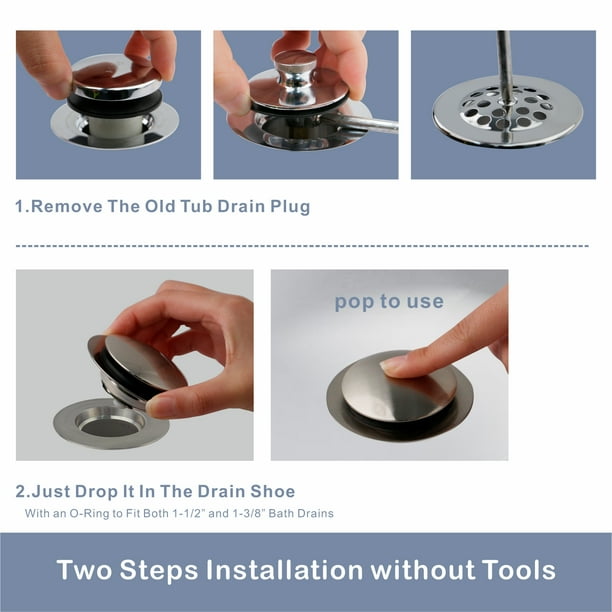 1.Remove The Old Tub Drain Plug

pop to use

2.Just Drop It In The Drain Shoe

With an O-Ring to Fit Both 1-1/2" and 1-3/8" Bath Drains

Two Steps Installation without Tools