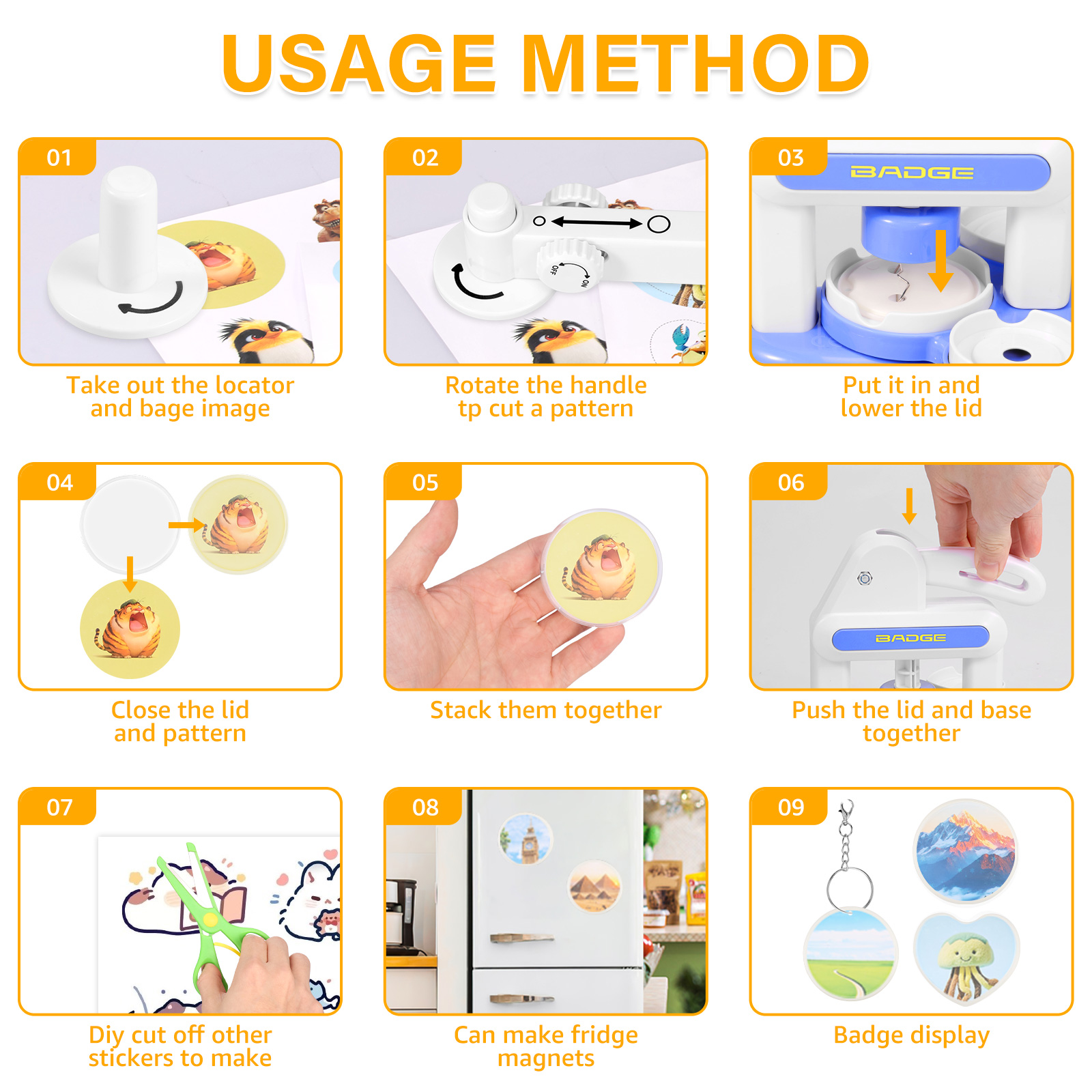 USAGE METHOD

01

Take out the locator and bage image

02

OFF ON

Rotate the handle tp cut a pattern

03

BADGE

Put it in and lower the lid

04

Close the lid and pattern

05

Stack them together

06

BADGE

Push the lid and base together

07

Diy cut off other stickers to make

08

Can make fridge magnets

09

Badge display