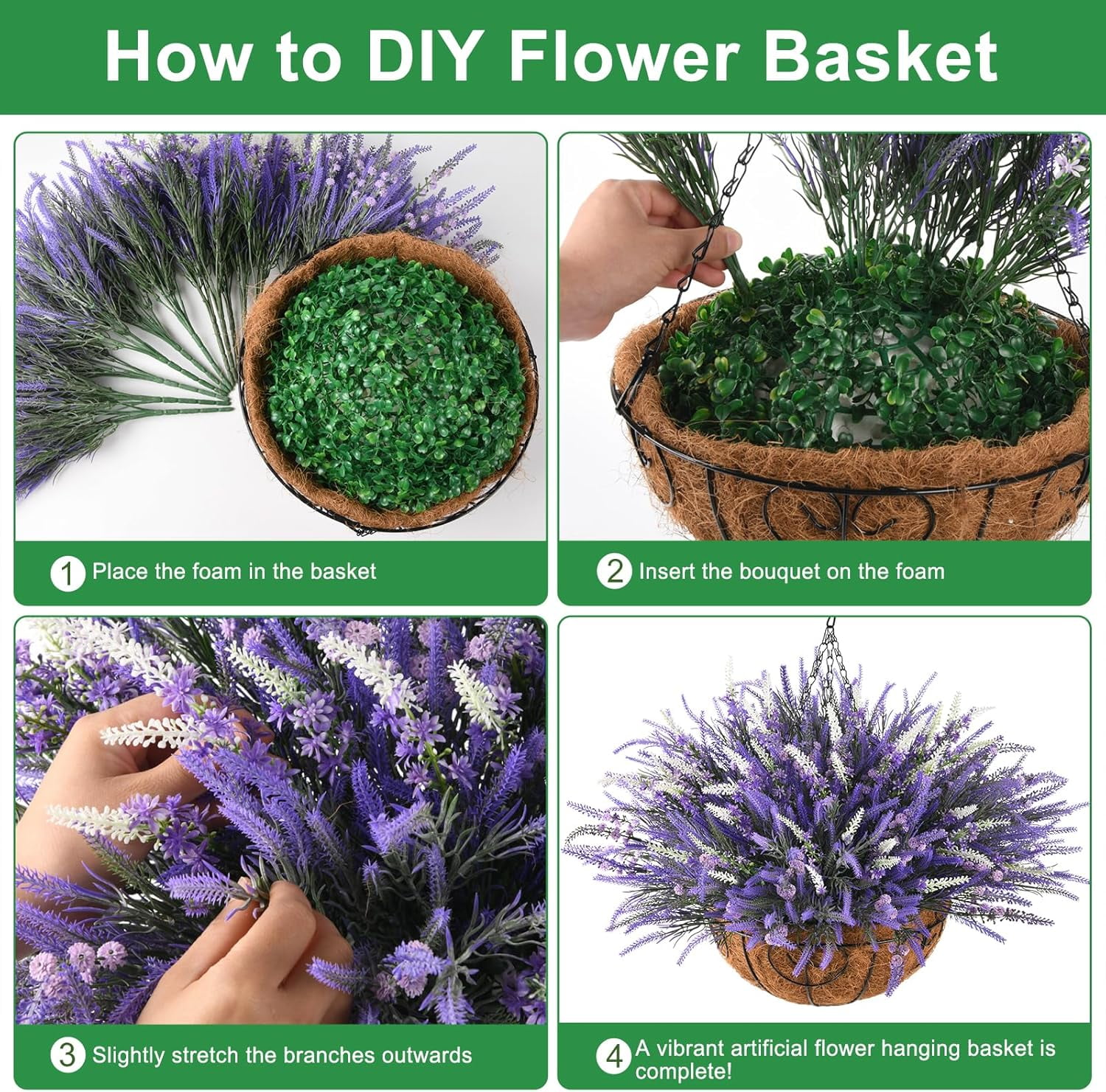 How to DIY Flower Basket

1 Place the foam in the basket

2 Insert the bouquet on the foam

3 Slightly stretch the branches outwards

4 A vibrant artificial flower hanging basket is complete!