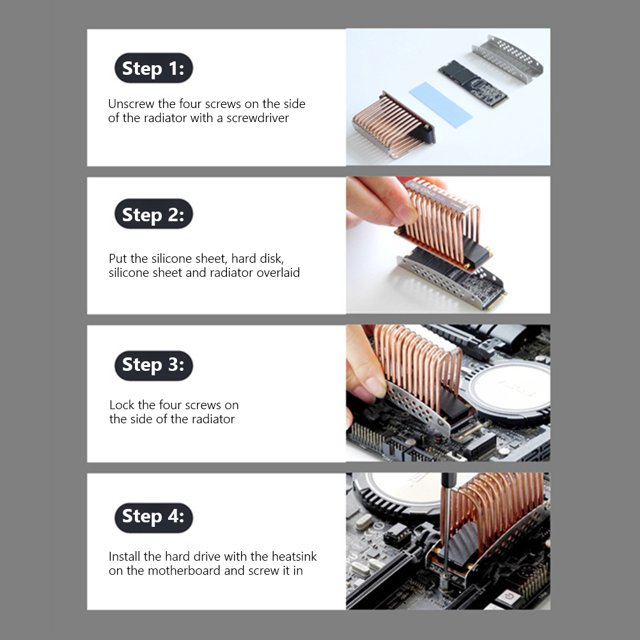 Step 1:

Unscrew the four screws on the side of the radiator with a screwdriver

Step 2:

Put the silicone sheet, hard disk, silicone sheet and radiator overlaid

Step 3:

Lock the four screws on the side of the radiator

Step 4:

Install the hard drive with the heatsink on the motherboard and screw it in