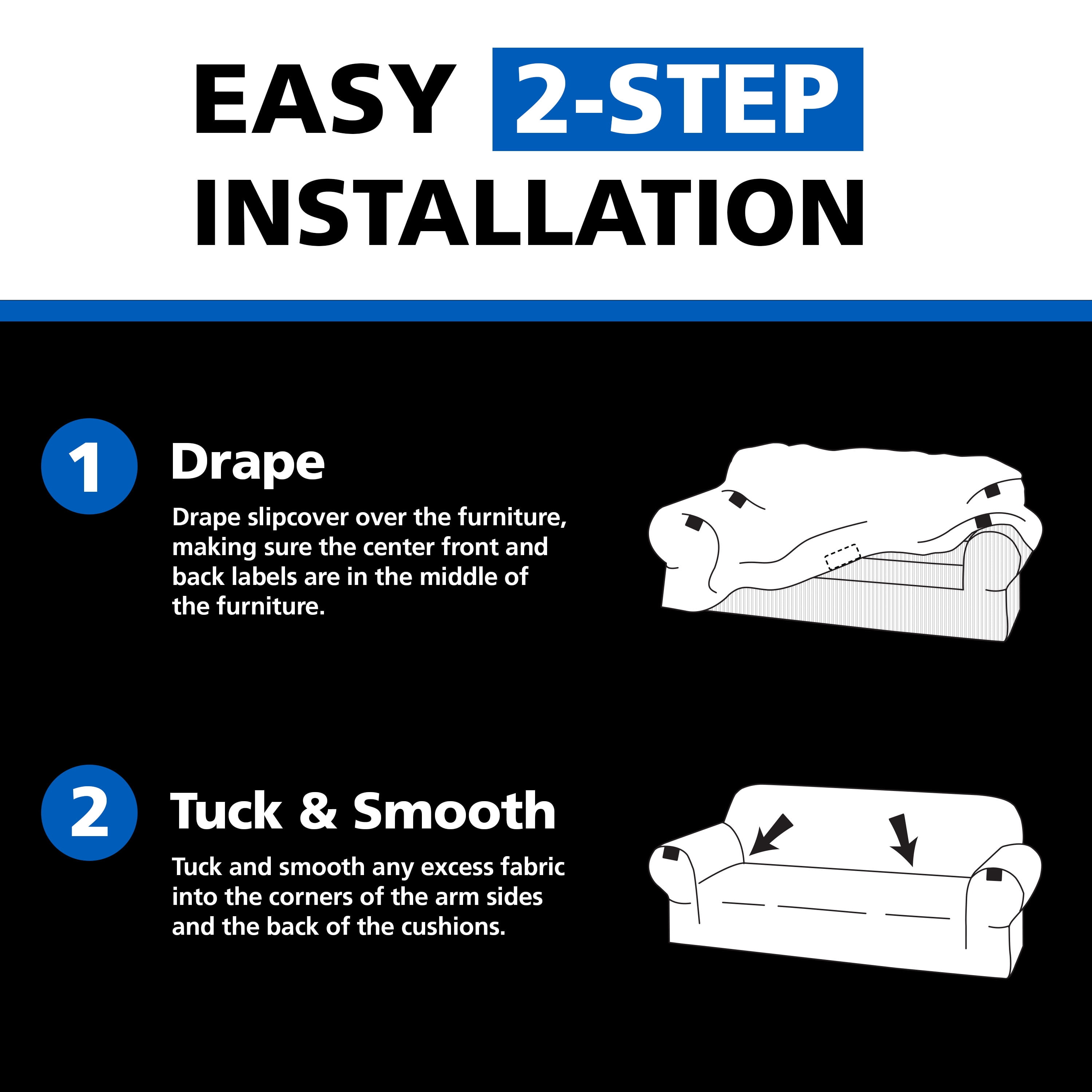 EASY 2-STEP INSTALLATION

1 Drape

Drape slipcover over the furniture, making sure the center front and back labels are in the middle of the furniture.

2 Tuck & Smooth

Tuck and smooth any excess fabric into the corners of the arm sides and the back of the cushions.