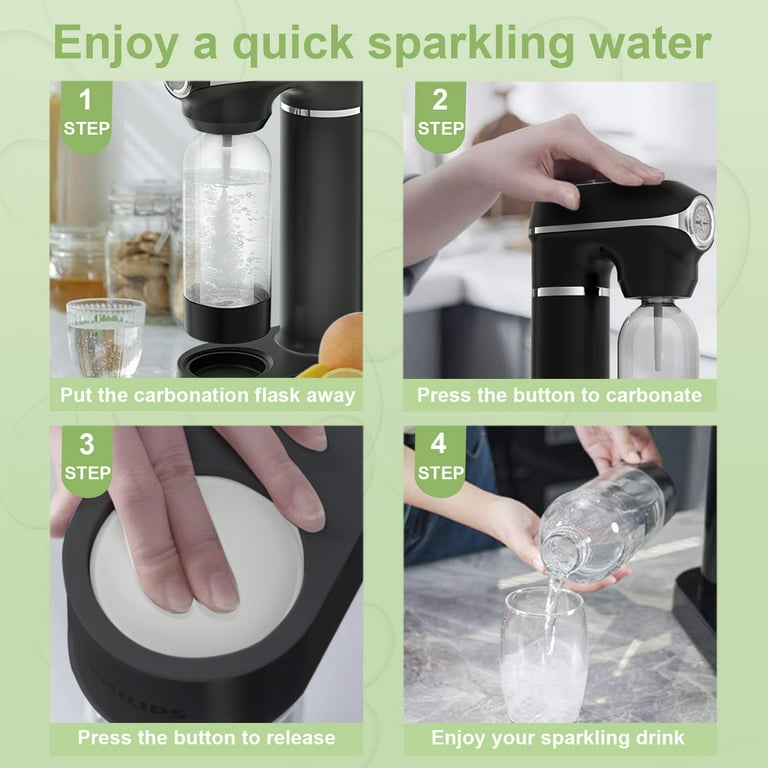 Enjoy a quick sparkling water

1
STEP

Put the carbonation flask away

2
STEP

Press the button to carbonate

3
STEP

PHILIPS

Press the button to release

4
STEP

Enjoy your sparkling drink