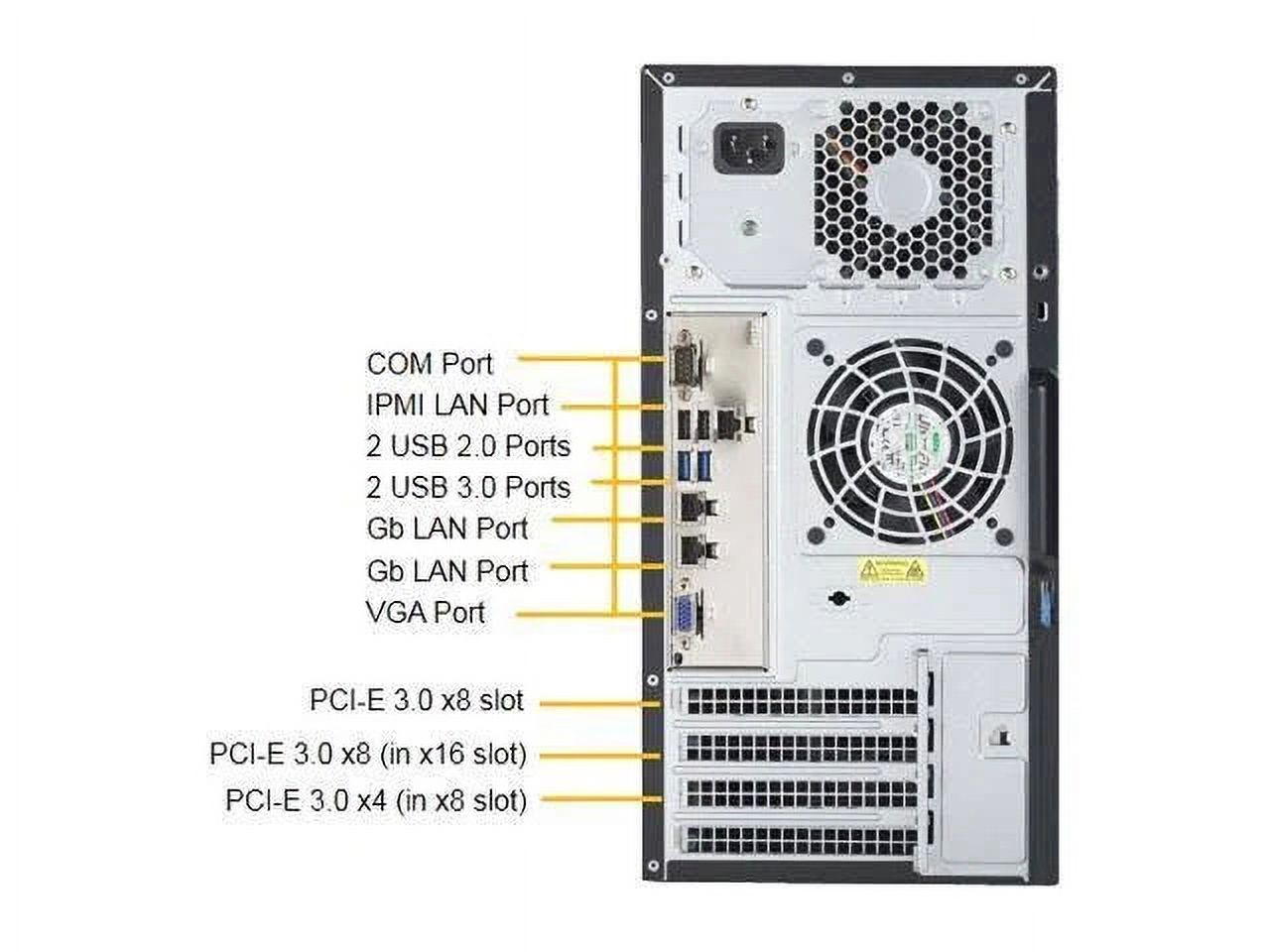 COM Port
IPMI LAN Port
2 USB 2.0 Ports
2 USB 3.0 Ports
Gb LAN Port
Gb LAN Port
VGA Port
PCI-E 3.0 x8 slot
PCI-E 3.0 x8 (in x16 slot)
PCI-E 3.0 x4 (in x8 slot)