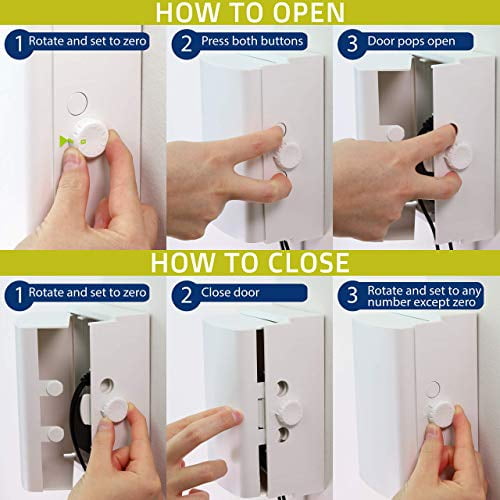 HOW TO OPEN

1 Rotate and set to zero

2 Press both buttons

3 Door pops open

HOW TO CLOSE

1 Rotate and set to zero

2 Close door

3 Rotate and set to any number except zero