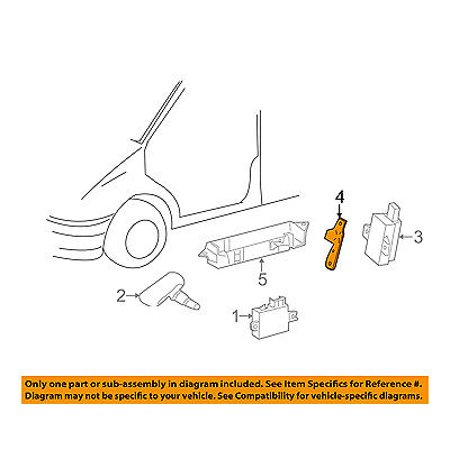 4
3
5
2
1

Only one part or sub-assembly in diagram included. See Item Specifics for Reference #. Diagram may not be specific to your vehicle. See Compatibility for vehicle-specific diagrams.