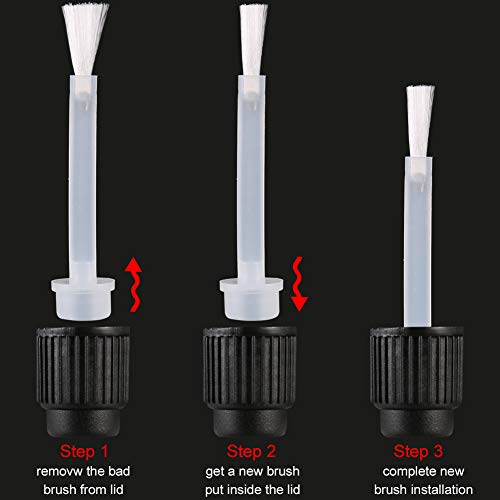 Step 1
removw the bad brush from lid

Step 2
get a new brush put inside the lid

Step 3
complete new brush installation