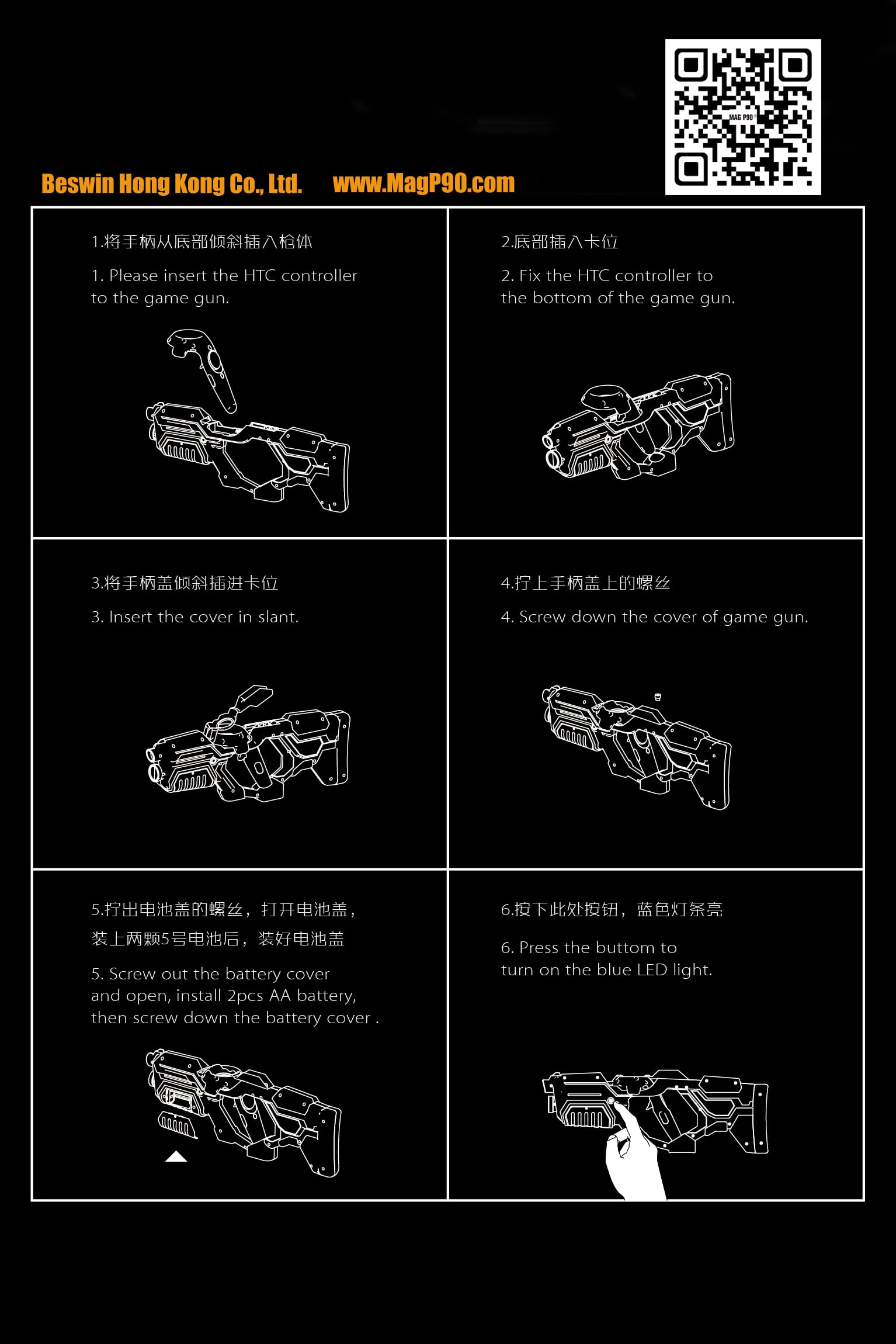 MAG P90

Beswin Hong Kong Co., Ltd. www.MagP90.com

1.将手柄从底部倾斜插入枪体

1. Please insert the HTC controller to the game gun.

2.底部插入卡位

2. Fix the HTC controller to the bottom of the game gun.

3.将手柄盖倾斜插进卡位

3. Insert the cover in slant.

4.拧上手柄盖上的螺丝

4. Screw down the cover of game gun.

5.拧出电池盖的螺丝，打开电池盖，装上两颗5号电池后，装好电池盖

5. Screw out the battery cover and open, install 2pcs AA battery, then screw down the battery cover .

6.按下此处按钮，蓝色灯条亮

6. Press the buttom to turn on the blue LED light.