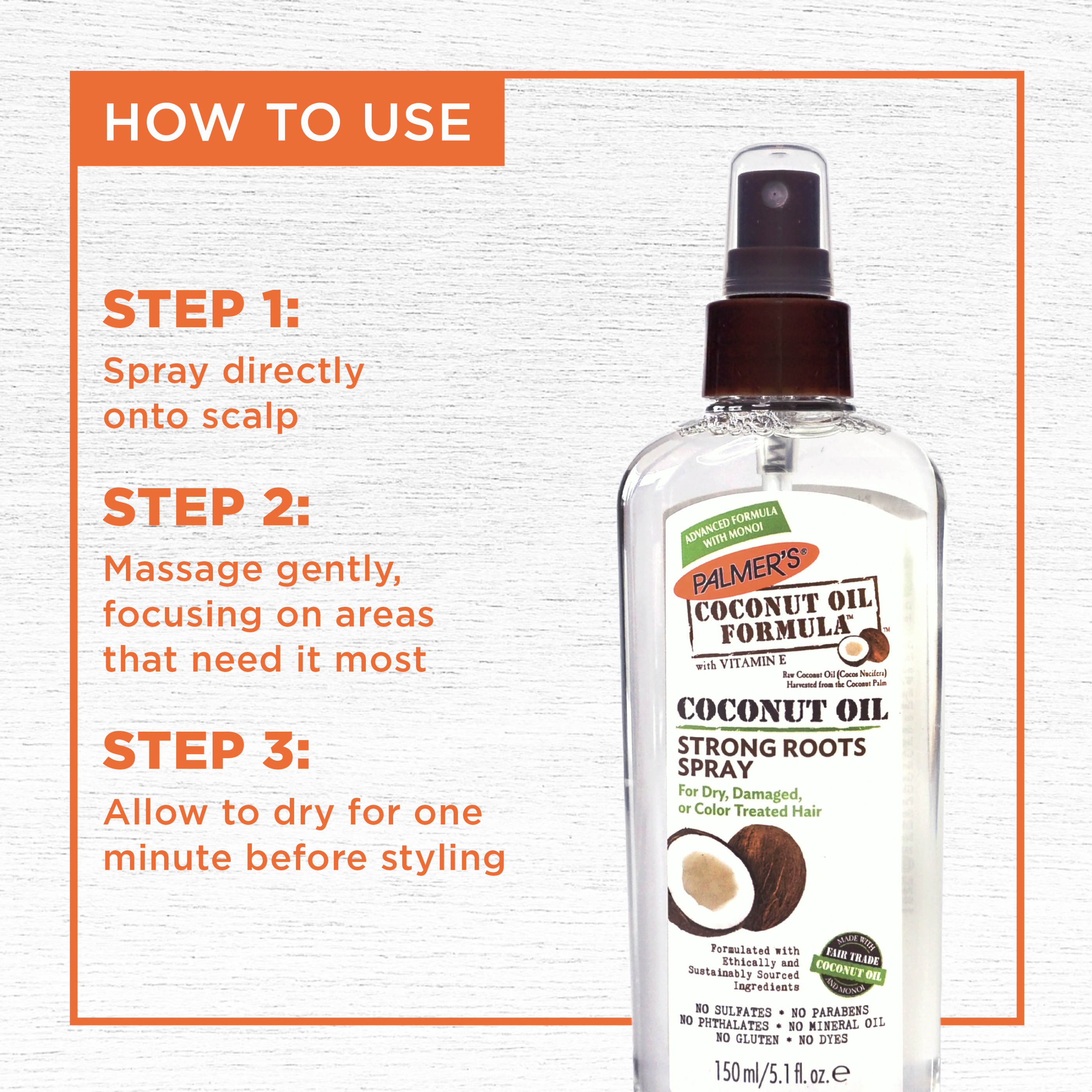 HOW TO USE

STEP 1:
Spray directly onto scalp

STEP 2:
Massage gently, focusing on areas that need it most

STEP 3:
Allow to dry for one minute before styling

ADVANCED FORMULA WITH MONOI

PALMER'S®

COCONUT OIL FORMULA™

with VITAMIN E

Raw Coconut Oil (Cocos Nucifera) Harvested from the Coconut Palm

COCONUT OIL

STRONG ROOTS SPRAY

For Dry, Damaged, or Color Treated Hair

Formulated with Ethically and Sustainably Sourced Ingredients

MADE WITH FAIR TRADE COCONUT OIL AND MONOI

NO SULFATES • NO PARABENS
NO PHTHALATES • NO MINERAL OIL
NO GLUTEN • NO DYES

150 ml/5.1 fl. oz. ℮