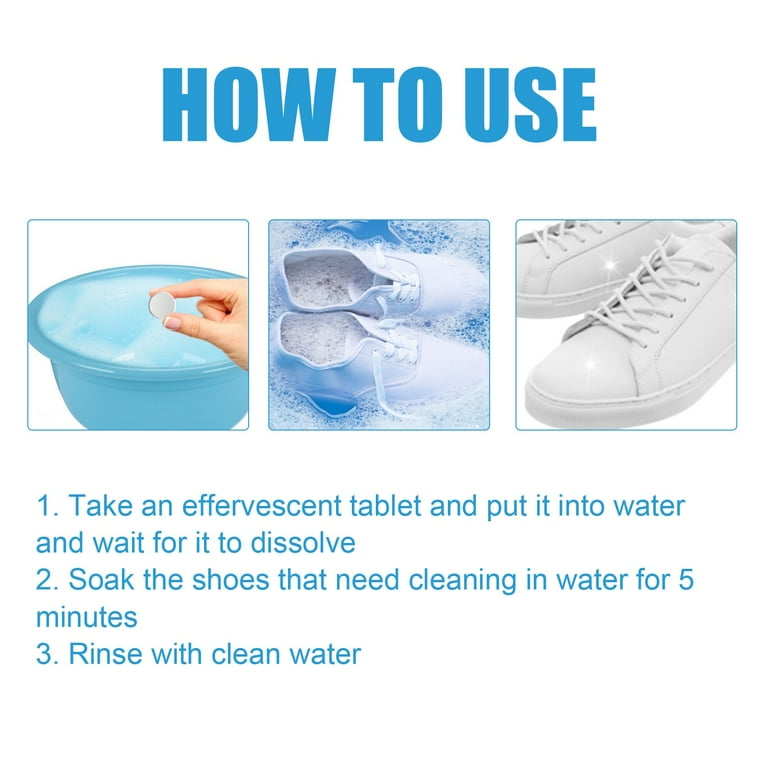 HOW TO USE

1. Take an effervescent tablet and put it into water and wait for it to dissolve
2. Soak the shoes that need cleaning in water for 5 minutes
3. Rinse with clean water