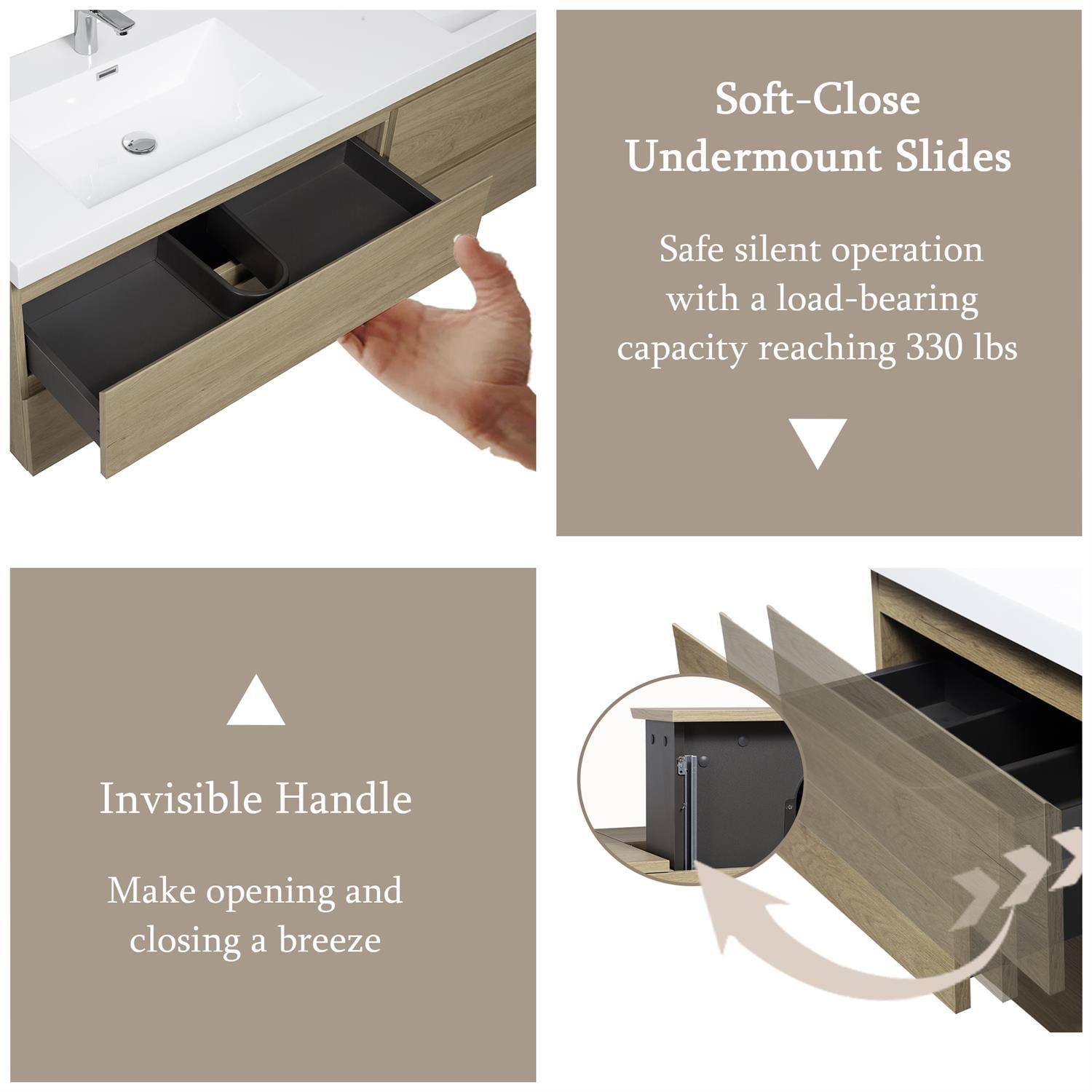 Soft-Close
Undermount Slides

Safe silent operation with a load-bearing capacity reaching 330 lbs

Invisible Handle

Make opening and closing a breeze