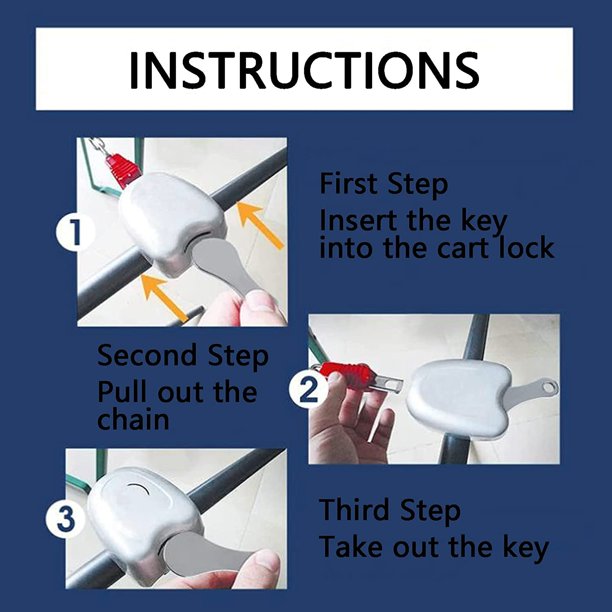 INSTRUCTIONS

1

First Step
Insert the key into the cart lock

Second Step
Pull out the chain

2

3

Third Step
Take out the key