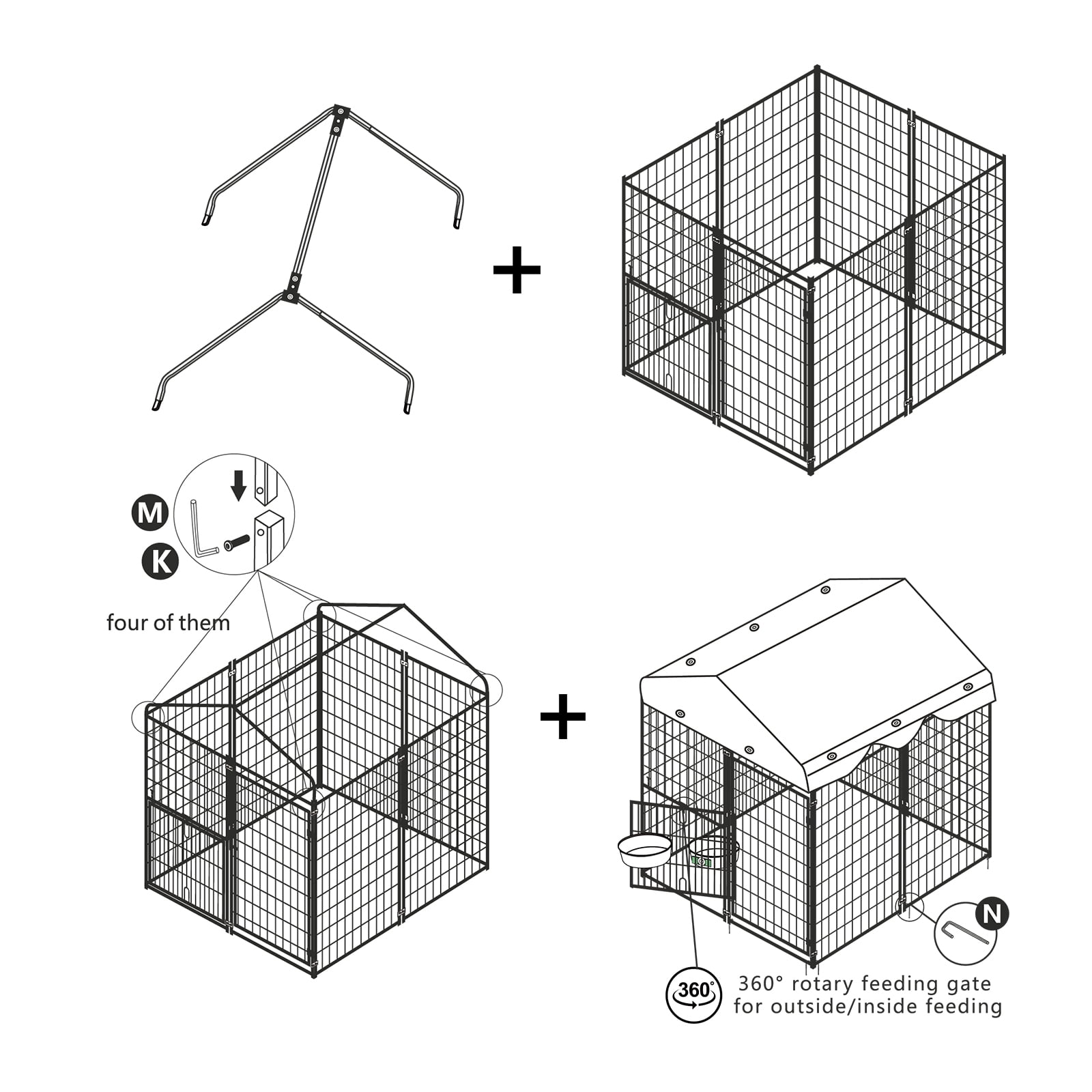 +

M

K

four of them

+

N

360°

360° rotary feeding gate for outside/inside feeding