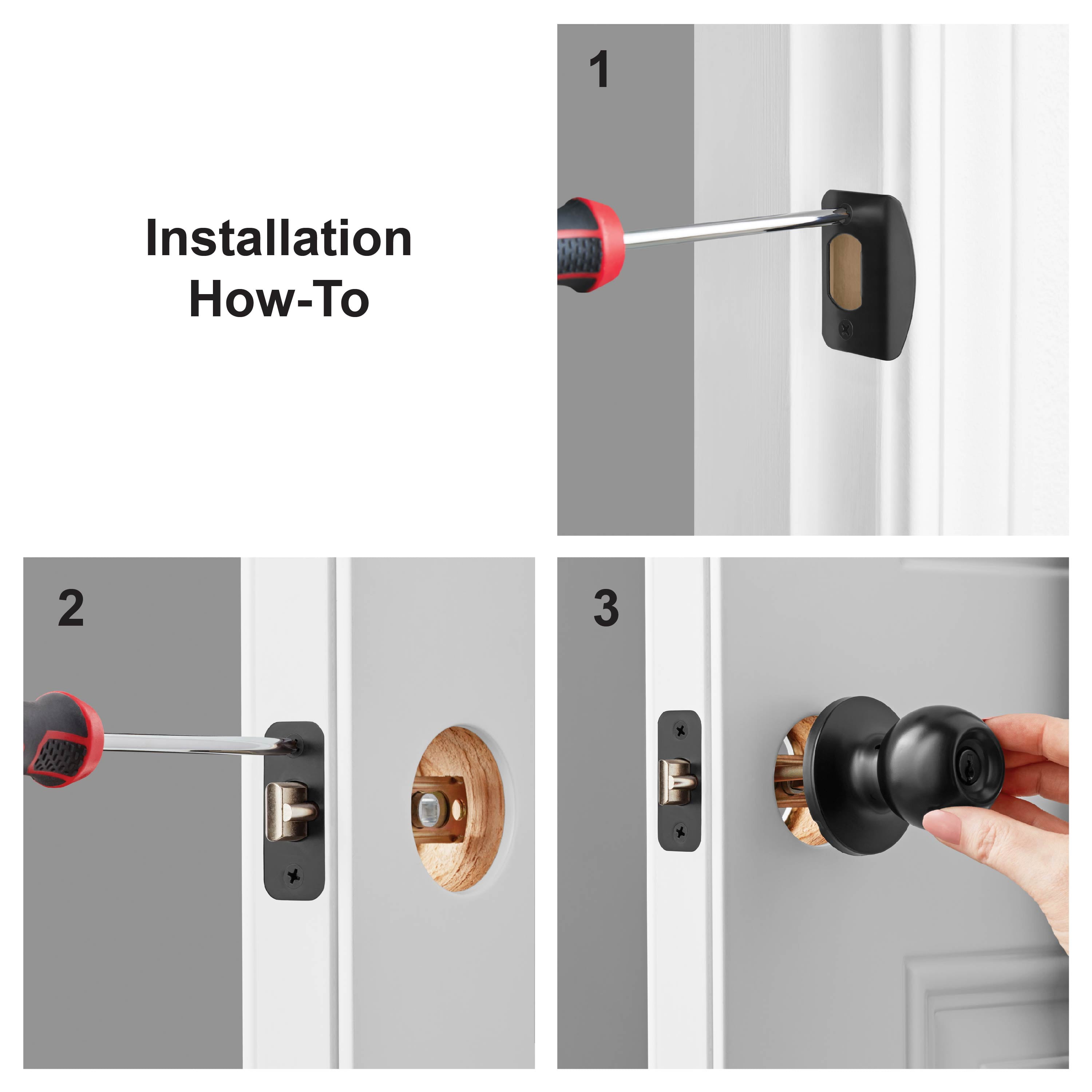 Installation
How-To

1

2

3