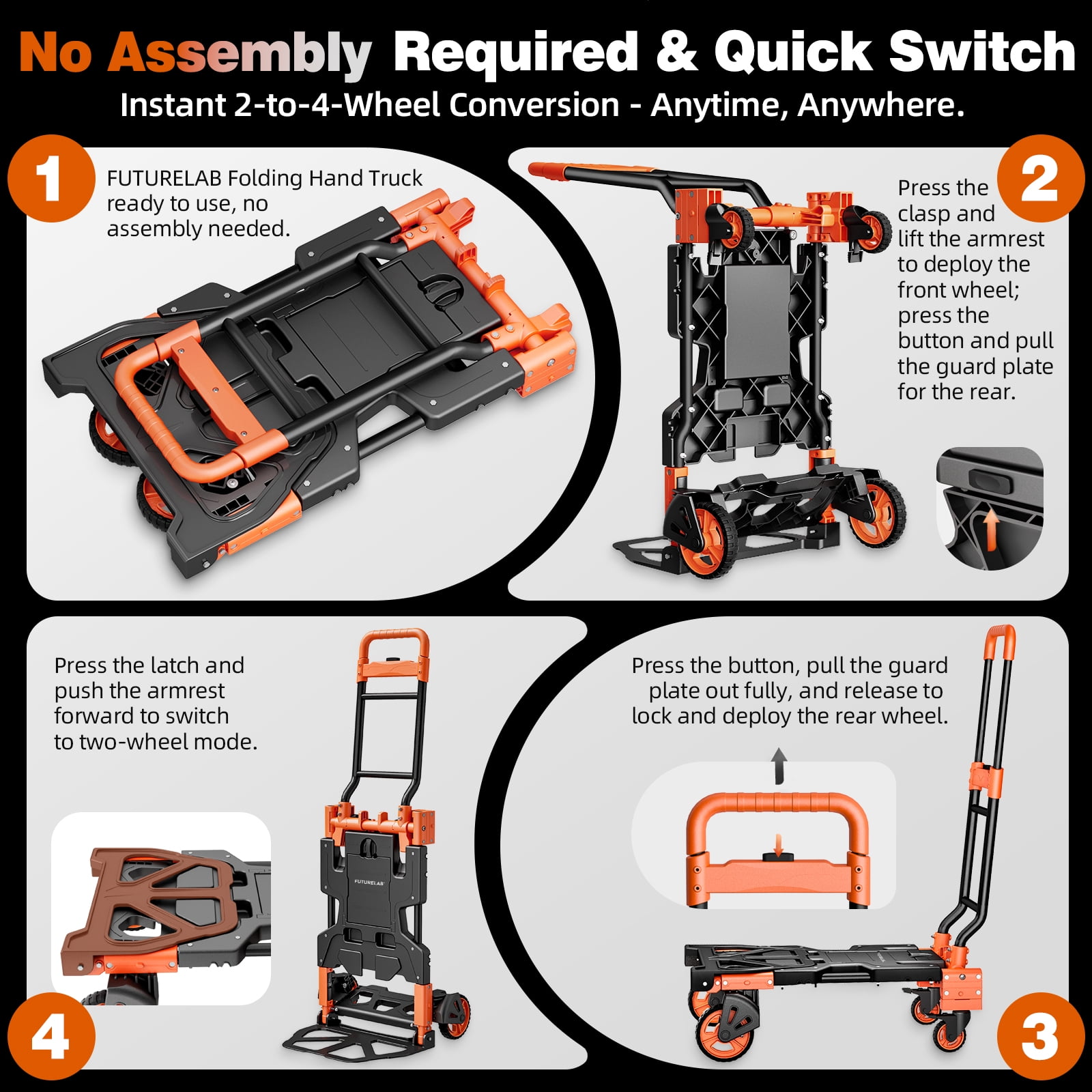 No Assembly Required & Quick Switch

Instant 2-to-4-Wheel Conversion - Anytime, Anywhere.

1

FUTURELAB Folding Hand Truck ready to use, no assembly needed.

2

Press the clasp and lift the armrest to deploy the front wheel; press the button and pull the guard plate for the rear.

Press the latch and push the armrest forward to switch to two-wheel mode.

FUTURELAB

4

Press the button, pull the guard plate out fully, and release to lock and deploy the rear wheel.

3