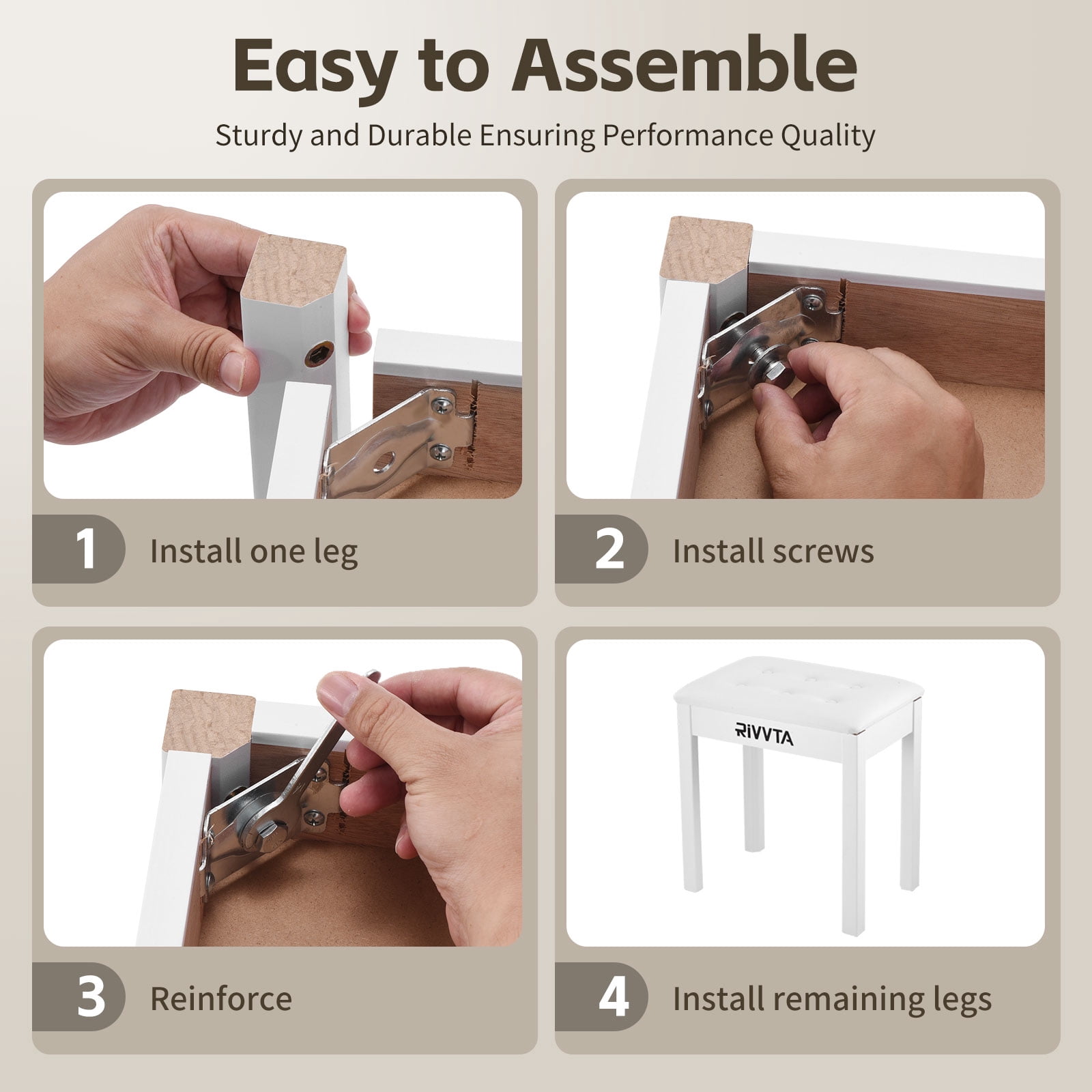 Easy to Assemble

Sturdy and Durable Ensuring Performance Quality

1 Install one leg

2 Install screws

3 Reinforce

RIVVTA

4 Install remaining legs