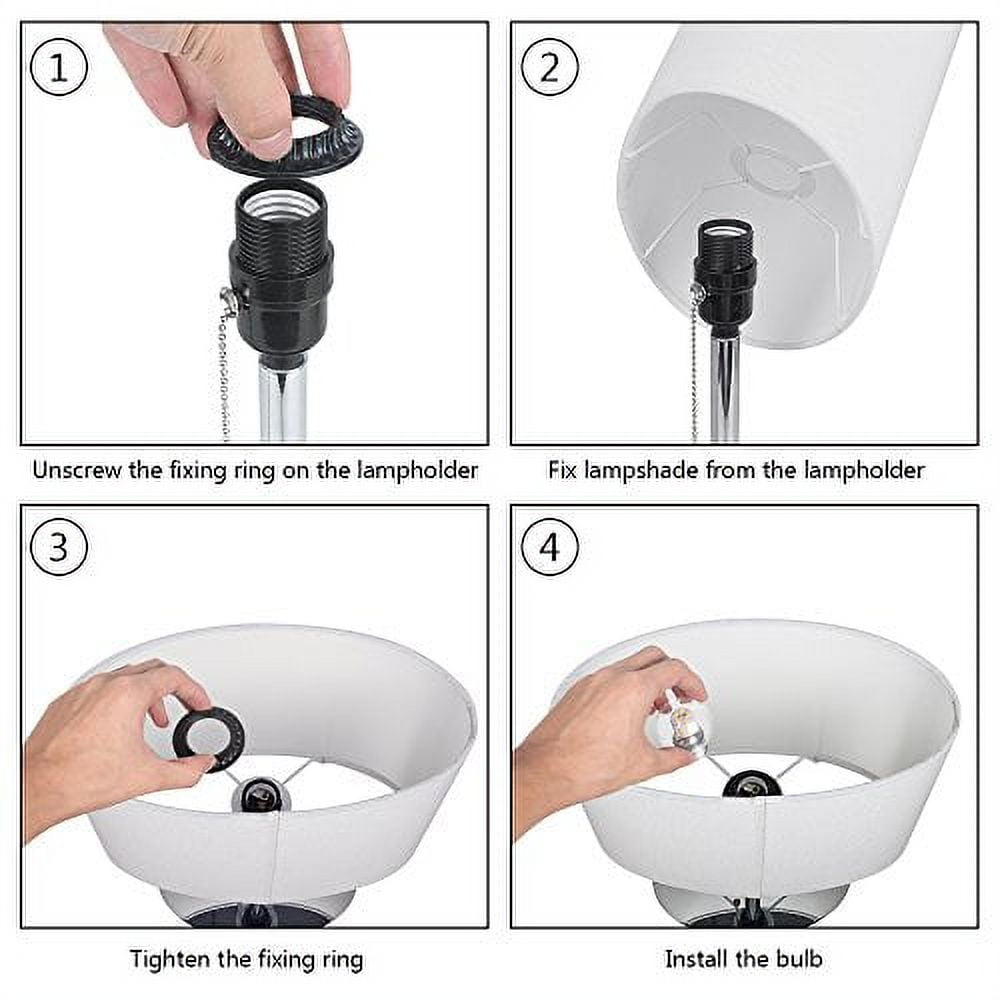 1

Unscrew the fixing ring on the lampholder

2

Fix lampshade from the lampholder

3

Tighten the fixing ring

4

Install the bulb