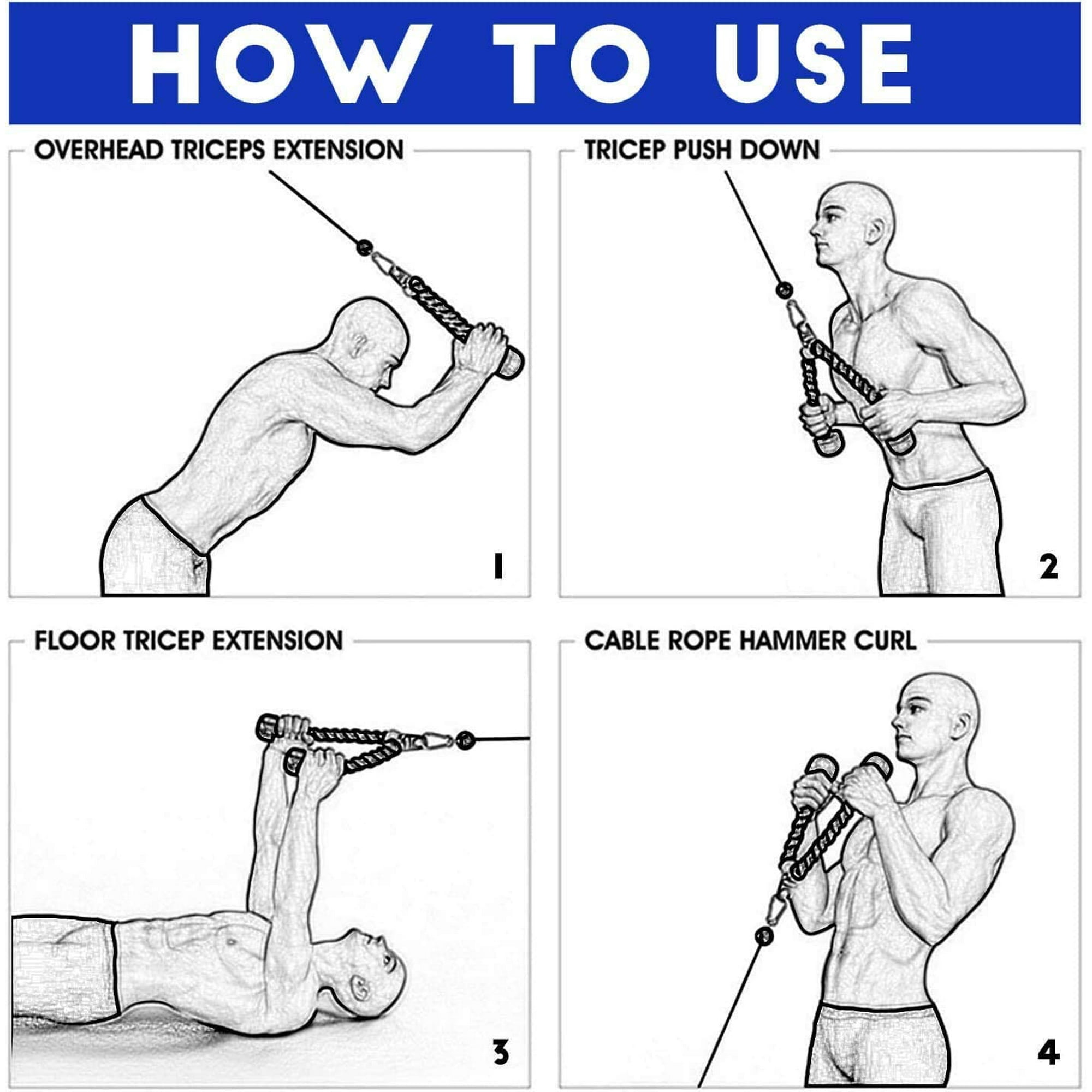 HOW TO USE

OVERHEAD TRICEPS EXTENSION

1

TRICEP PUSH DOWN

2

FLOOR TRICEP EXTENSION

3

CABLE ROPE HAMMER CURL

4