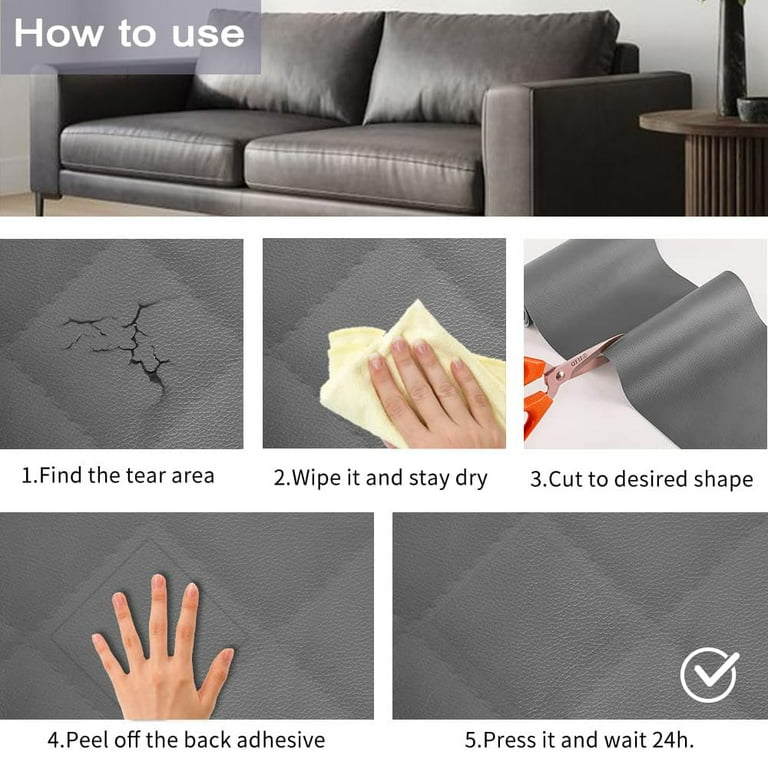 How to use

1.Find the tear area

2.Wipe it and stay dry

3.Cut to desired shape

4.Peel off the back adhesive

5.Press it and wait 24h.