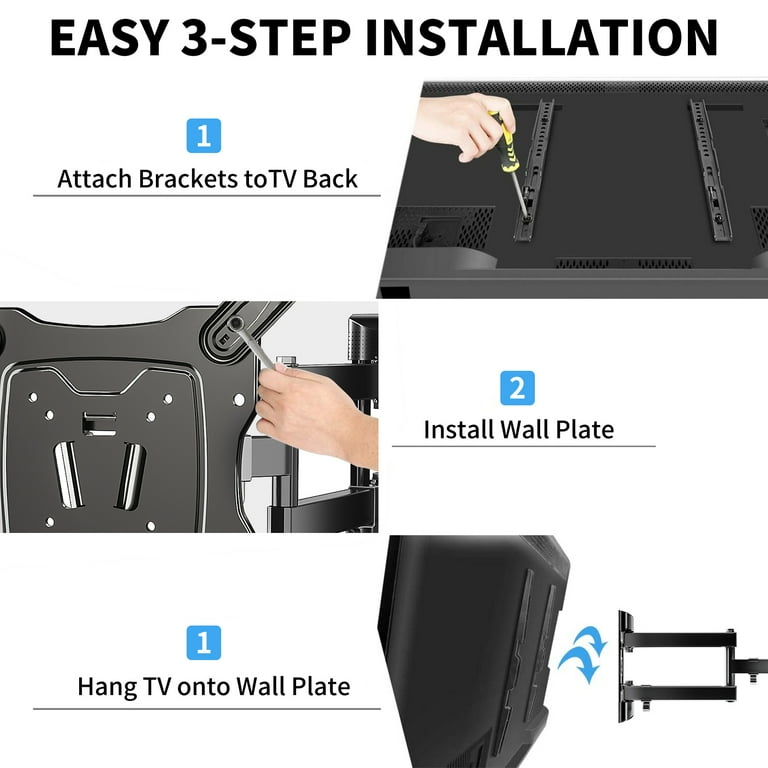 EASY 3-STEP INSTALLATION

1

Attach Brackets toTV Back

2

Install Wall Plate

1

Hang TV onto Wall Plate