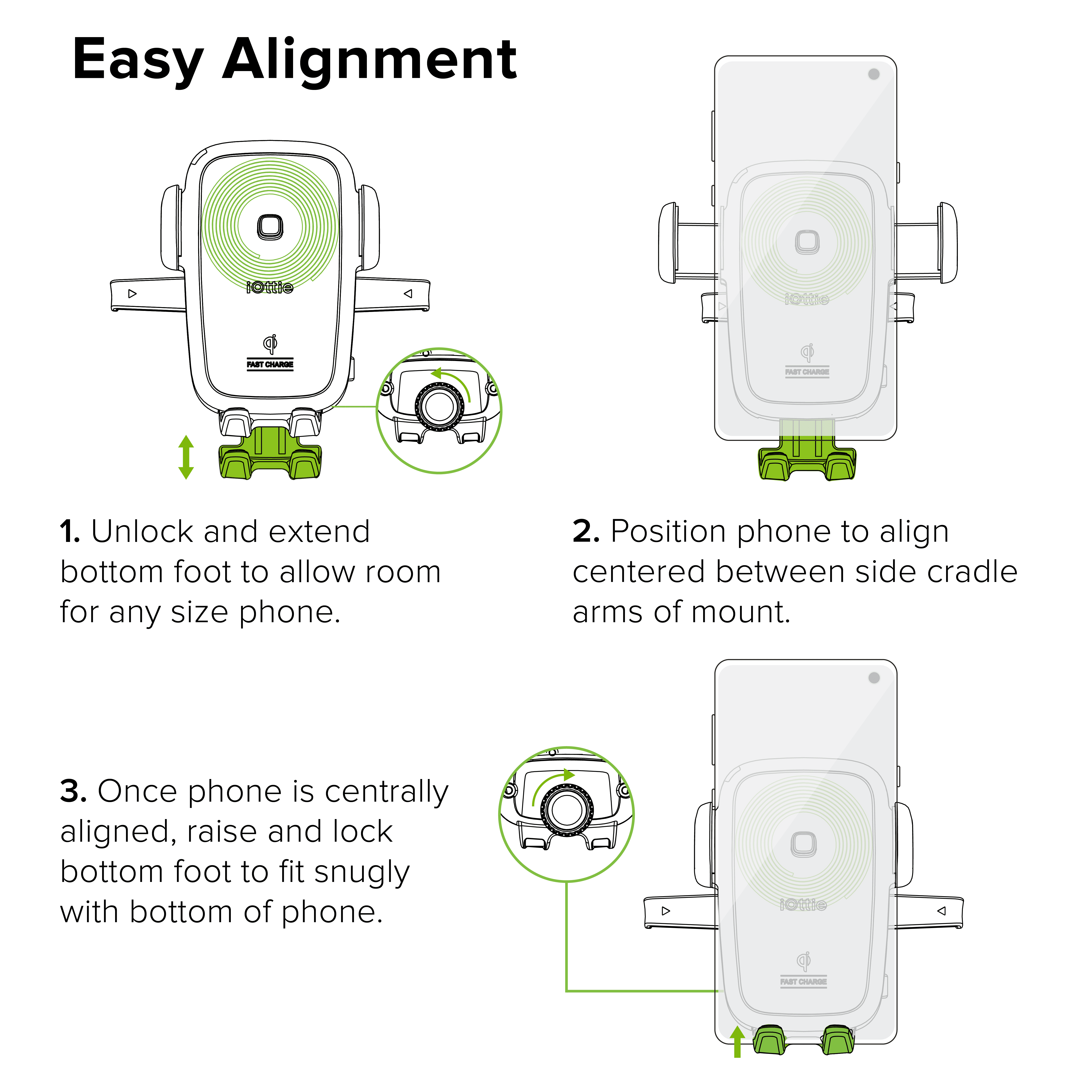 Easy Alignment

iOttie

FAST CHARGE

iOttie

FAST CHARGE

1. Unlock and extend bottom foot to allow room for any size phone.

2. Position phone to align centered between side cradle arms of mount.

3. Once phone is centrally aligned, raise and lock bottom foot to fit snugly with bottom of phone.

iOttie

FAST CHARGE